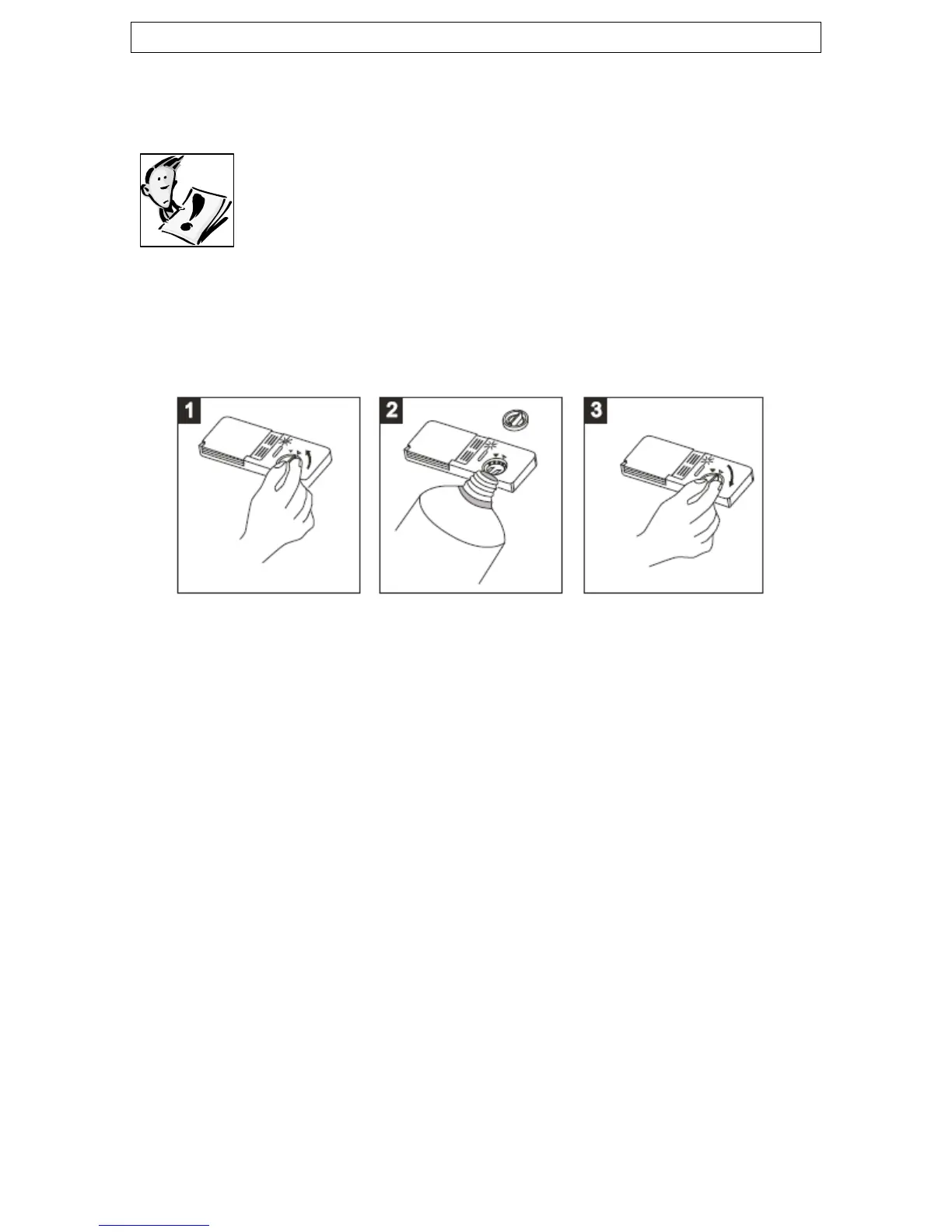 1

2

3