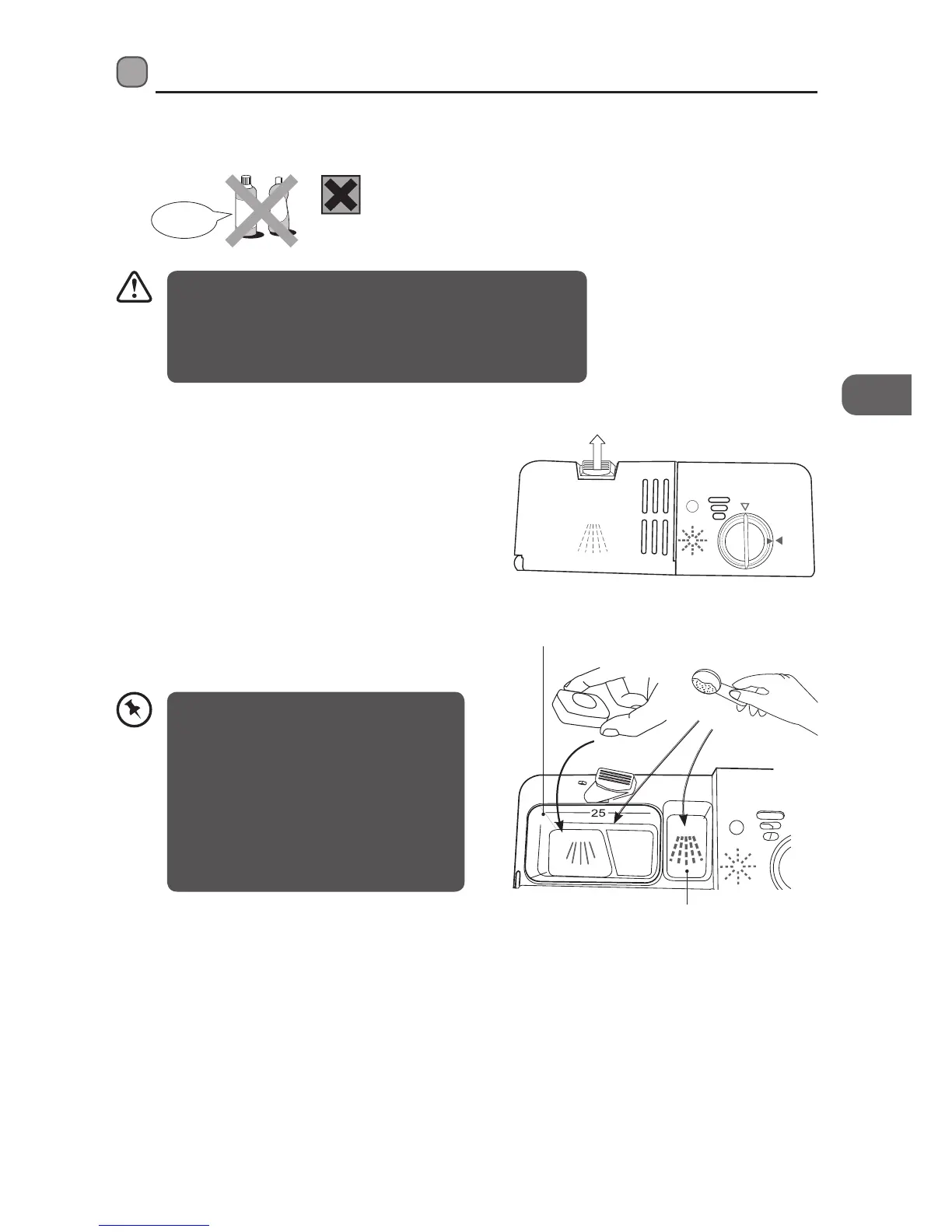 25