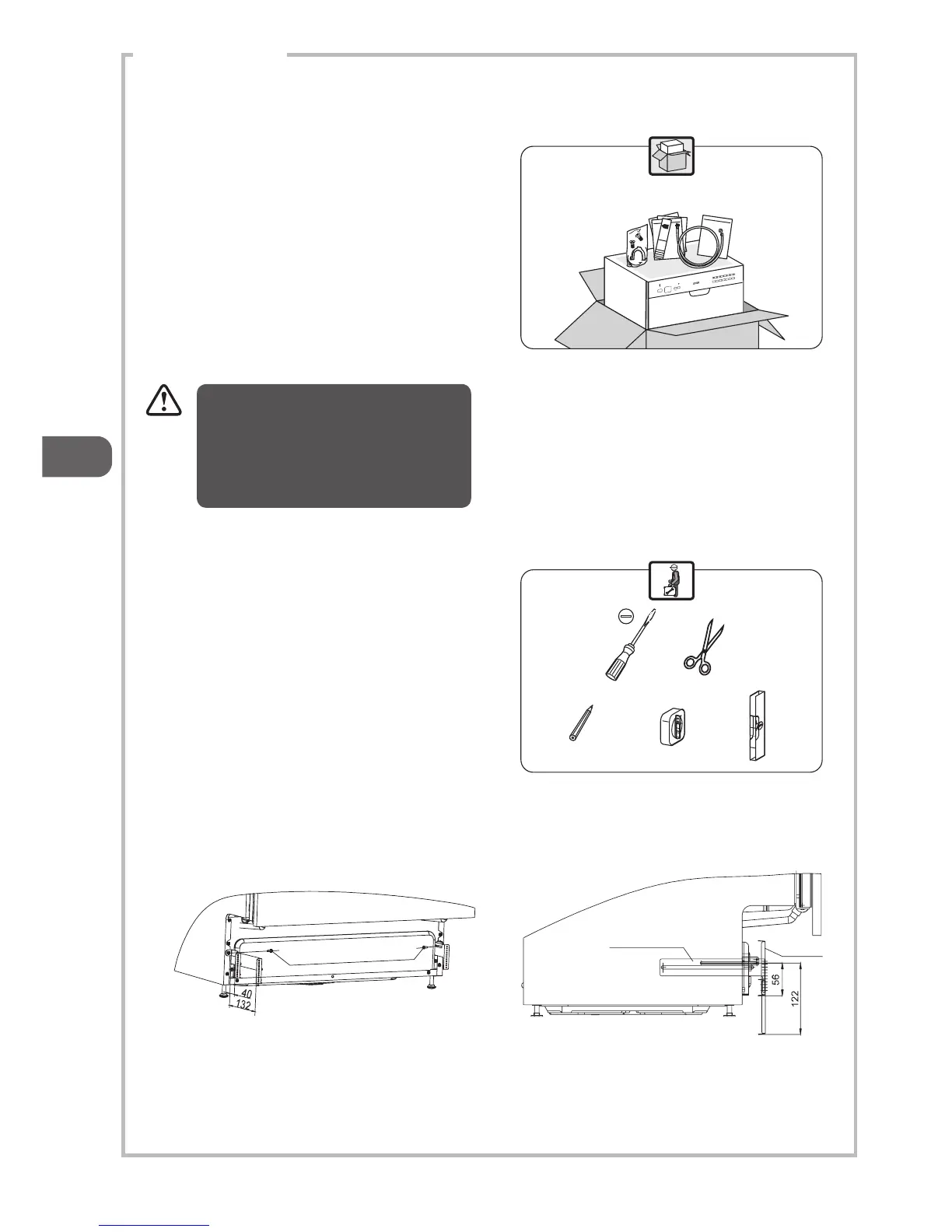 40
132

56
122