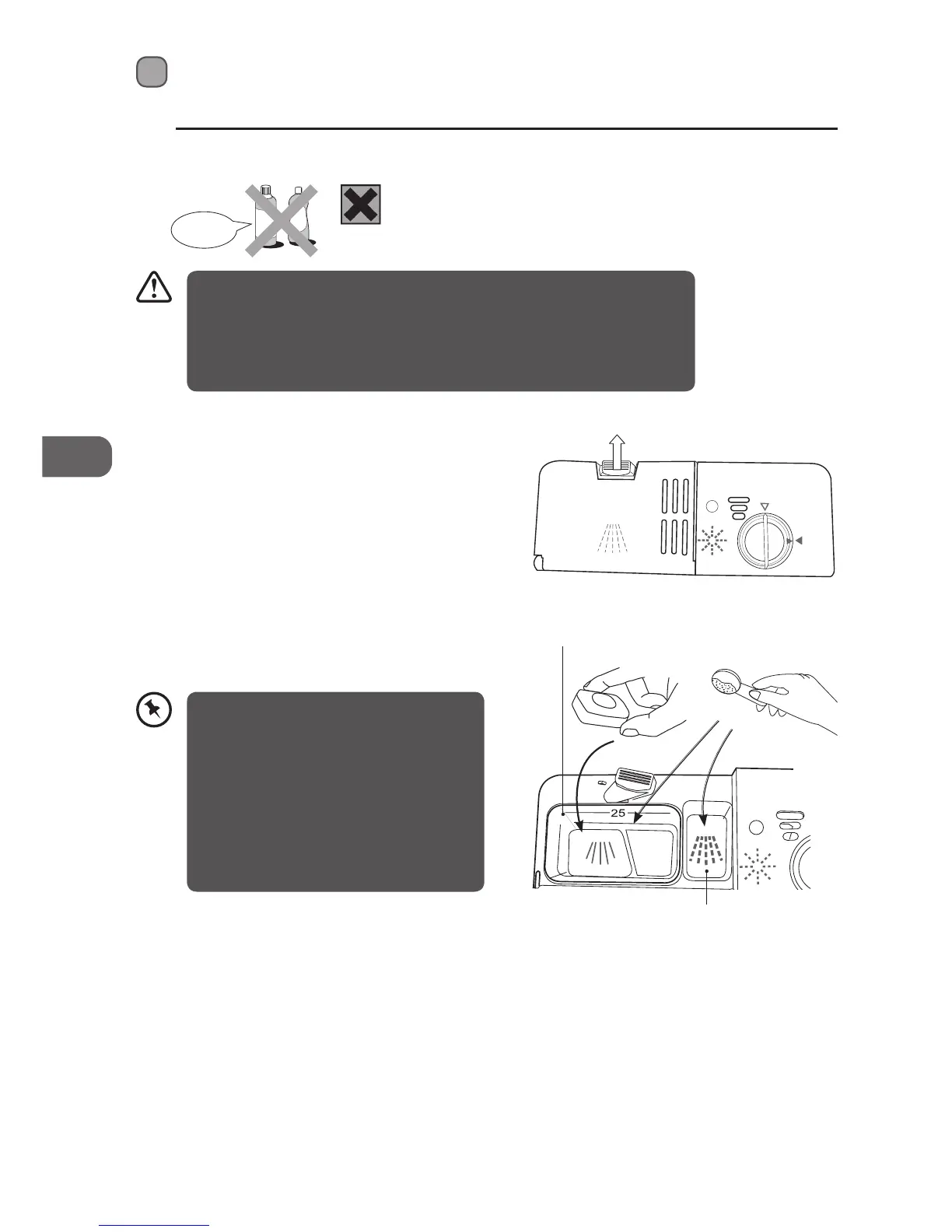 25