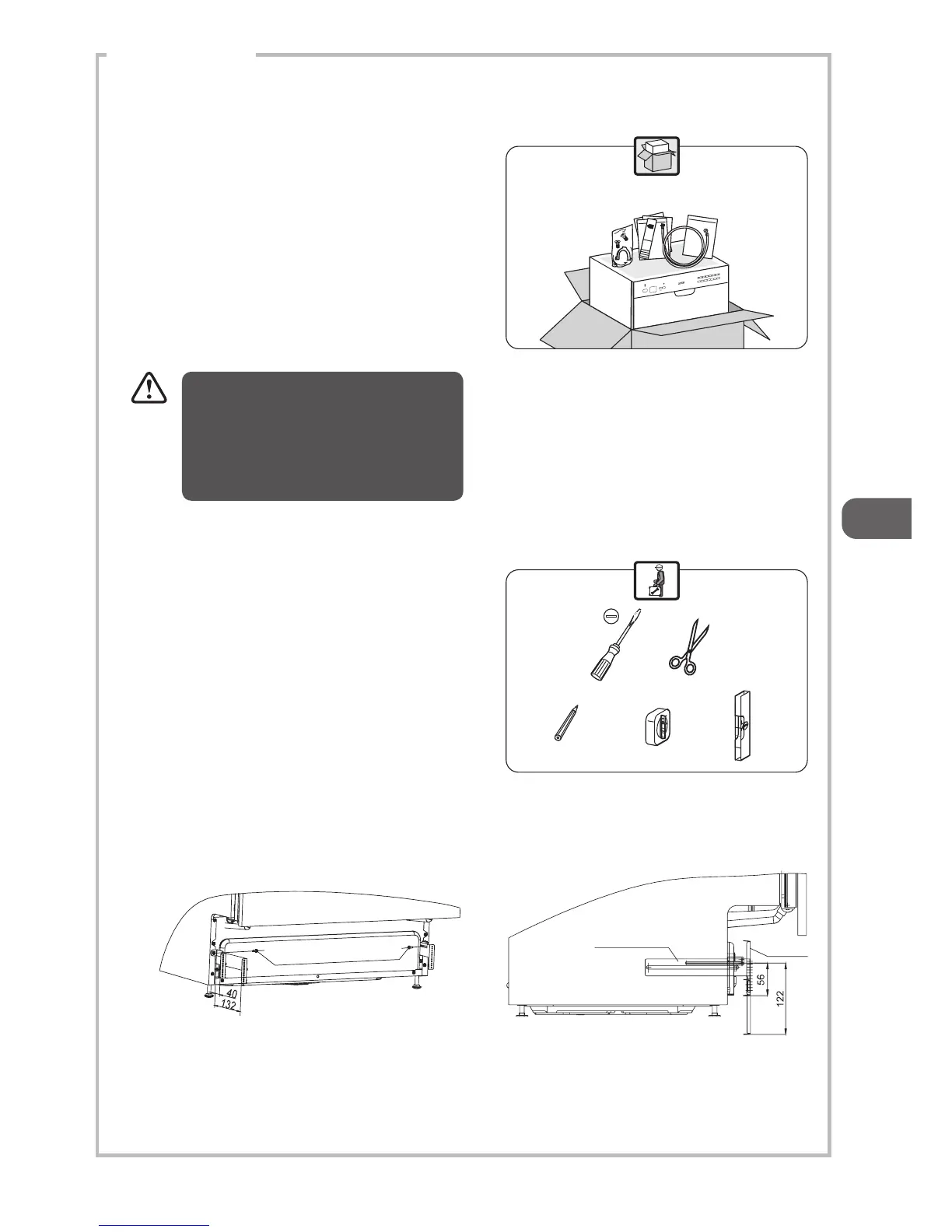 40
132
56
122