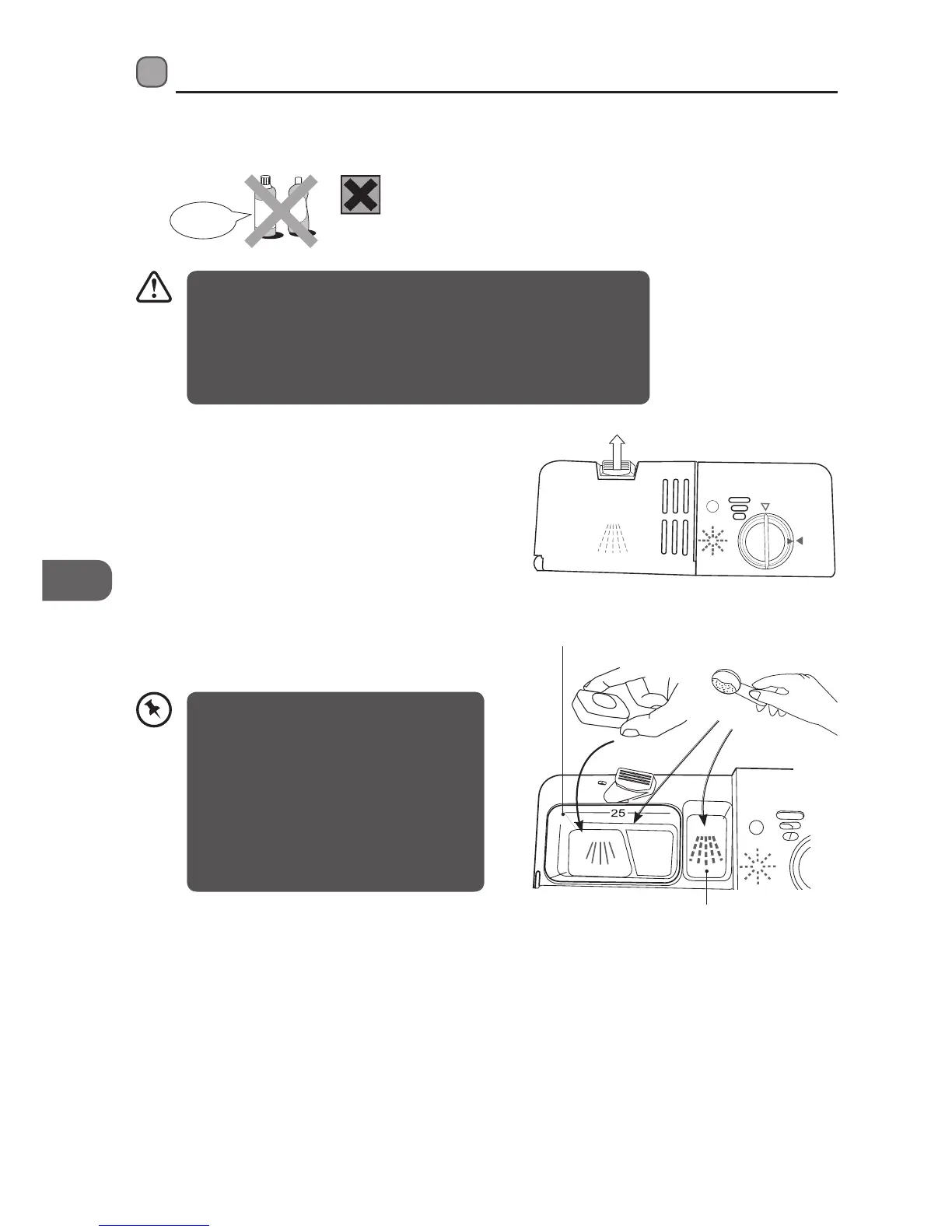 25