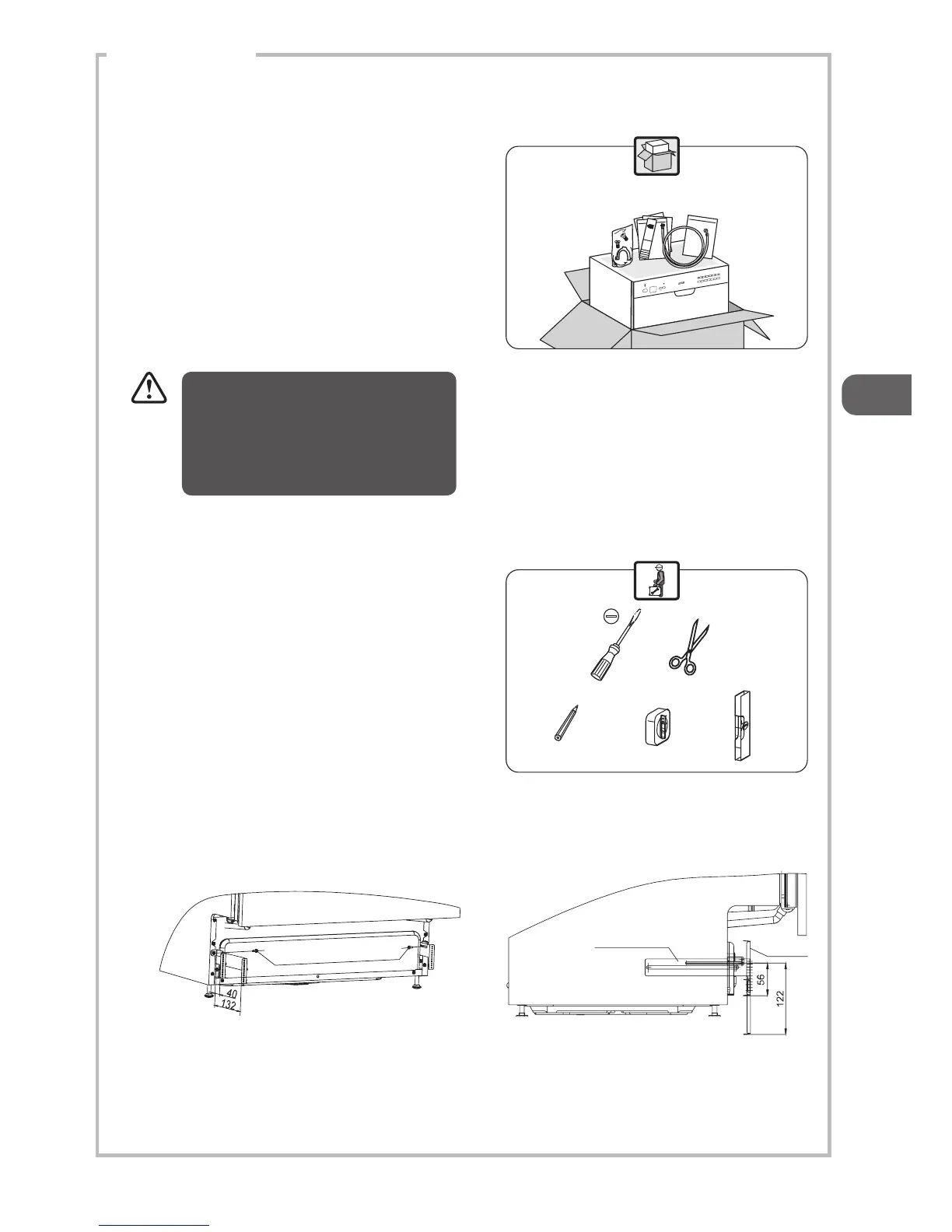 40
132
56
122