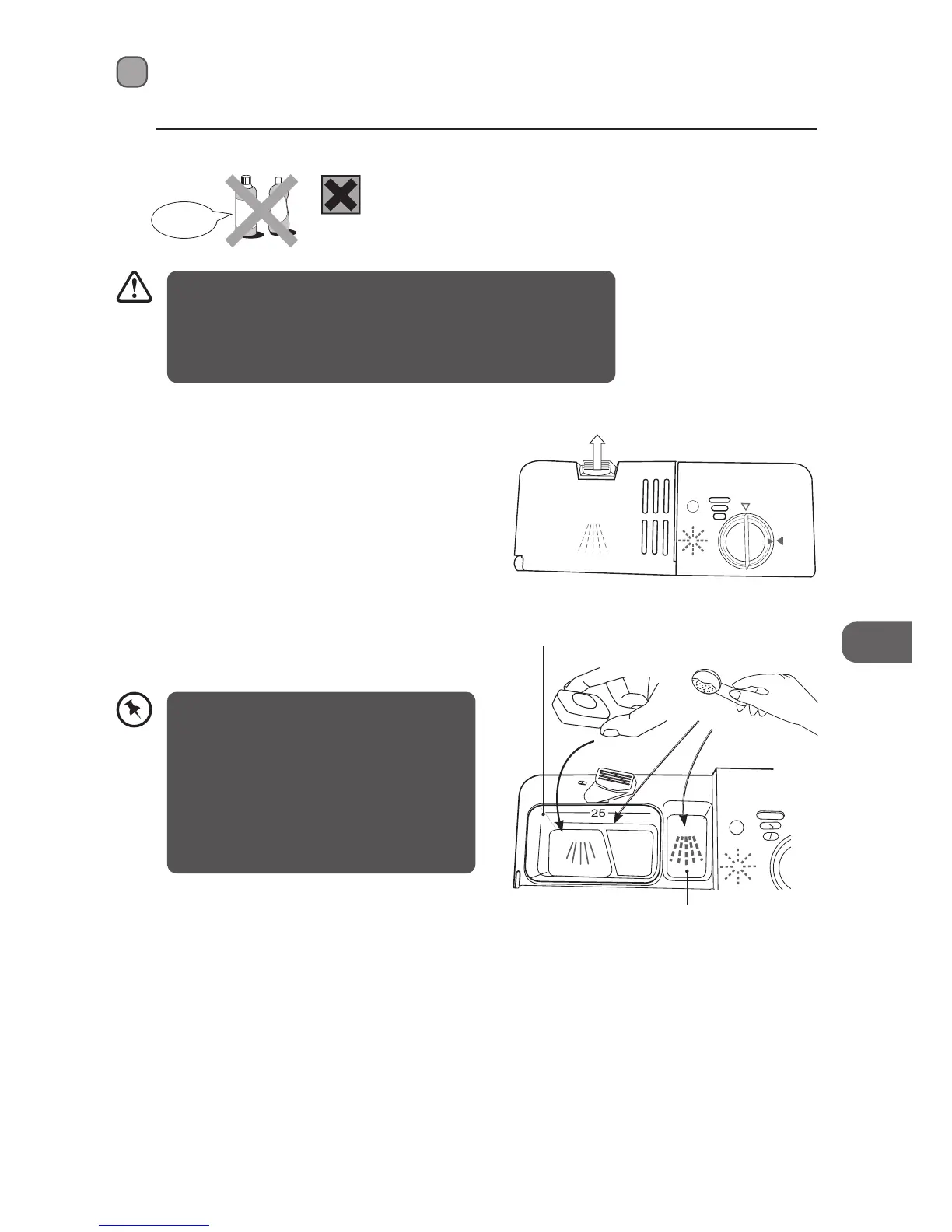 25