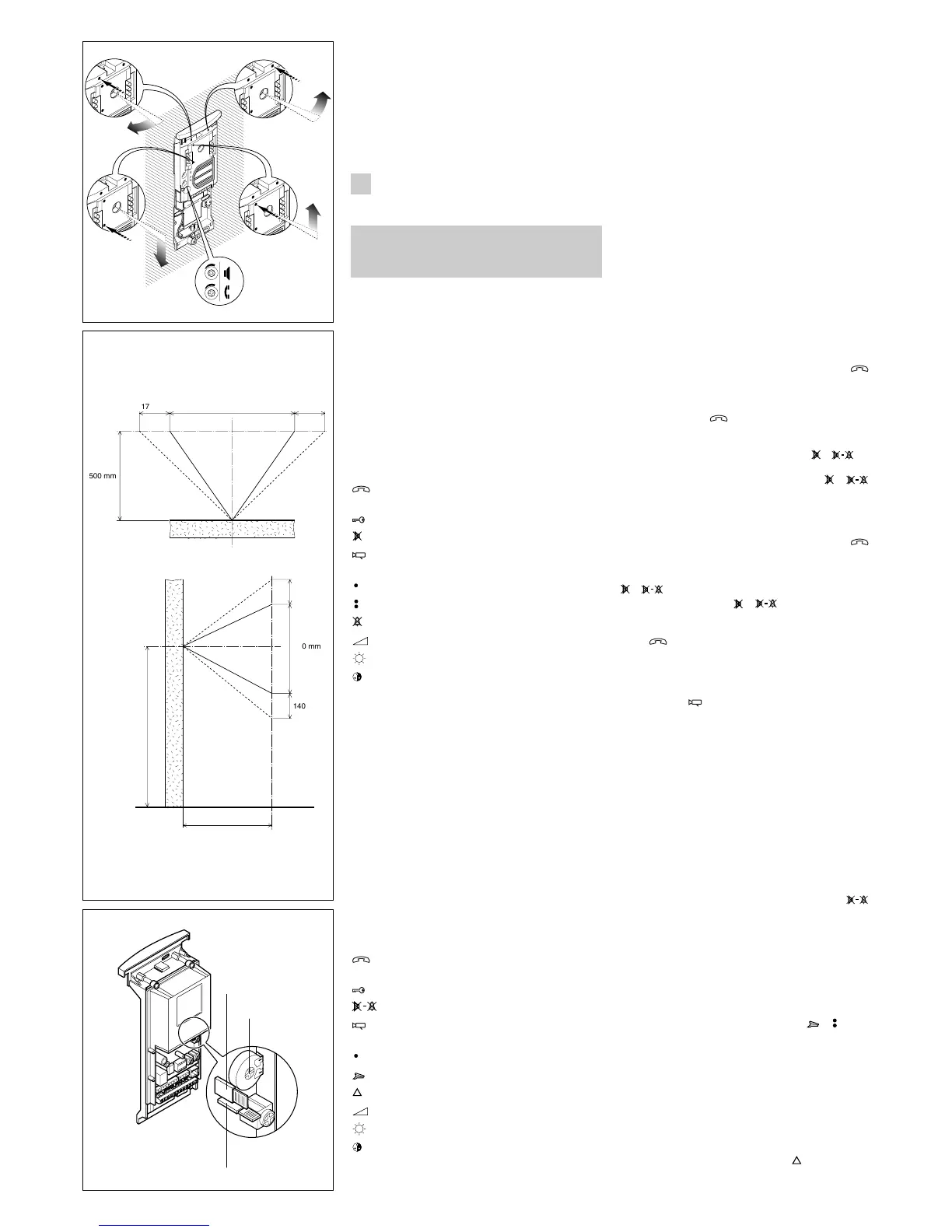 17

500 mm

0 mm

140