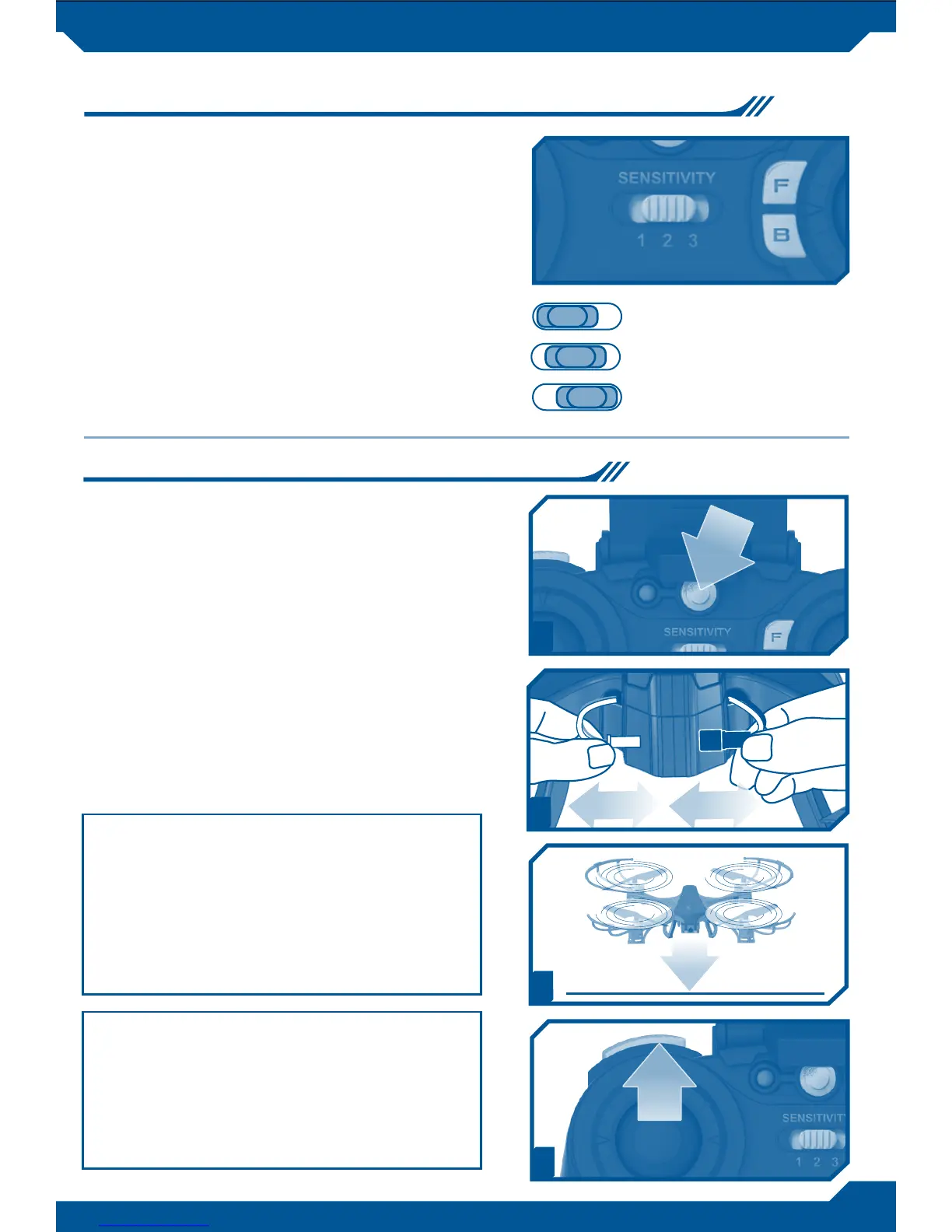 SENSITIVITY

F

B

1 2 3

SENSITIVITY

F

SENSITIVITY

1 2 3