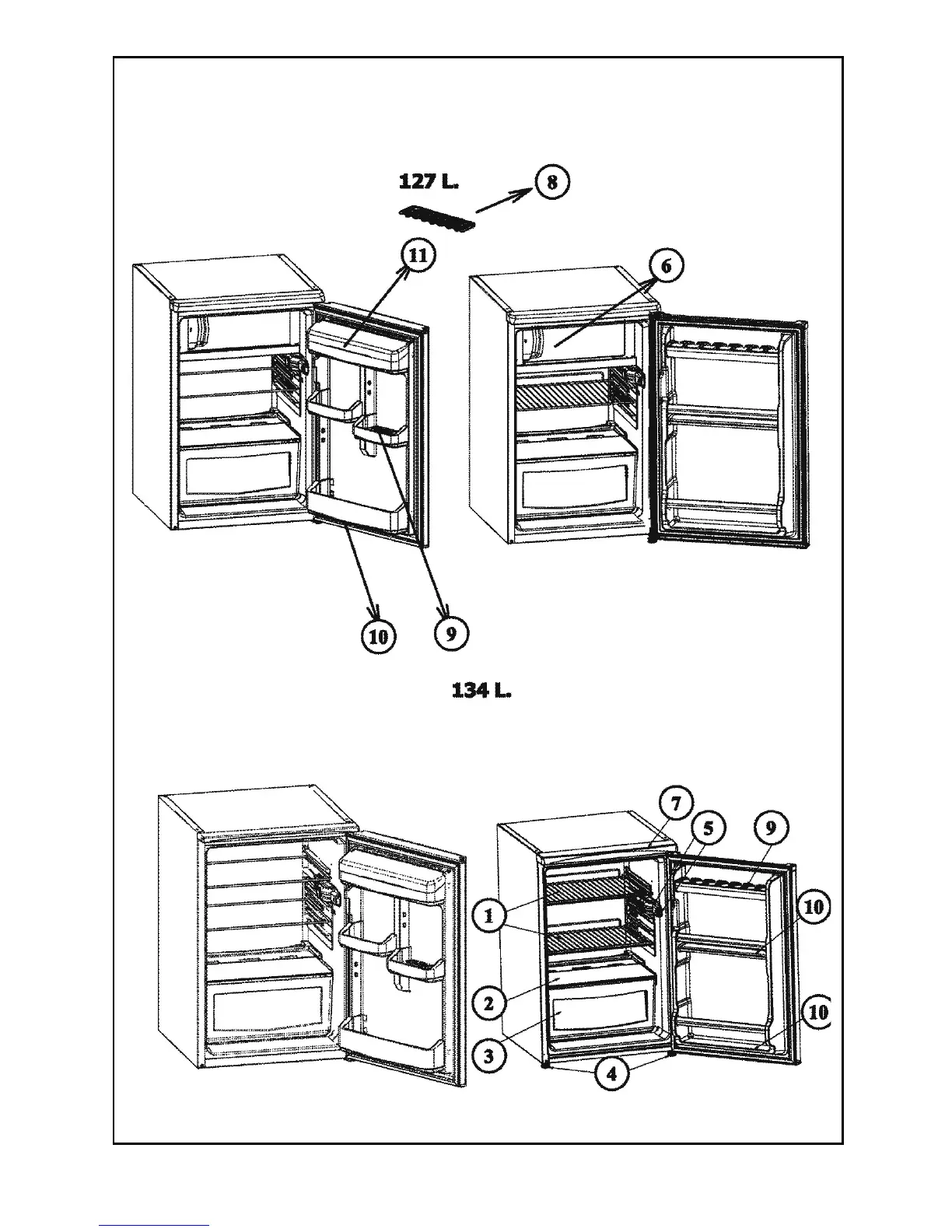 127 L.

8

11

6

10

9

134 L.

7

5

9

1

10

2

10

3

4