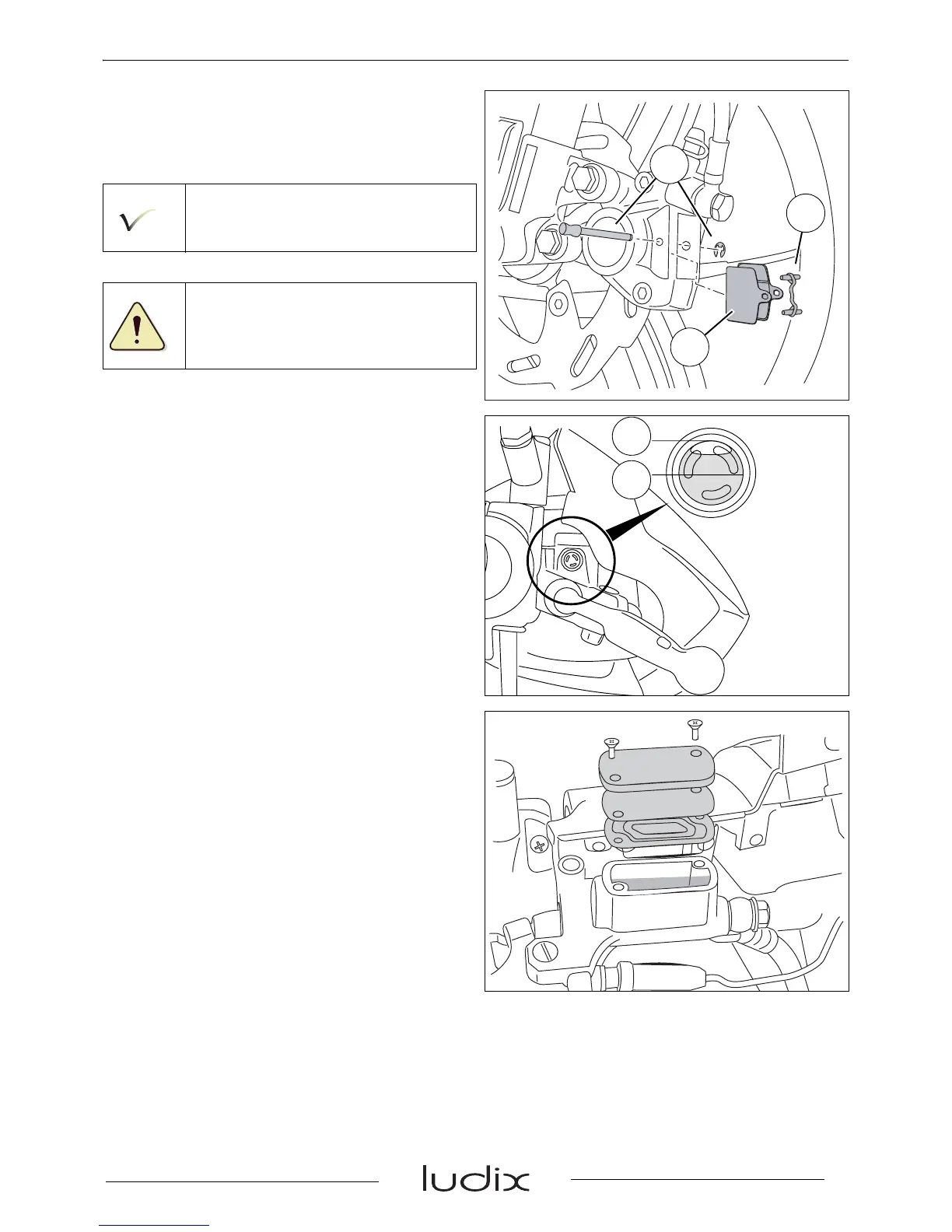 ludix