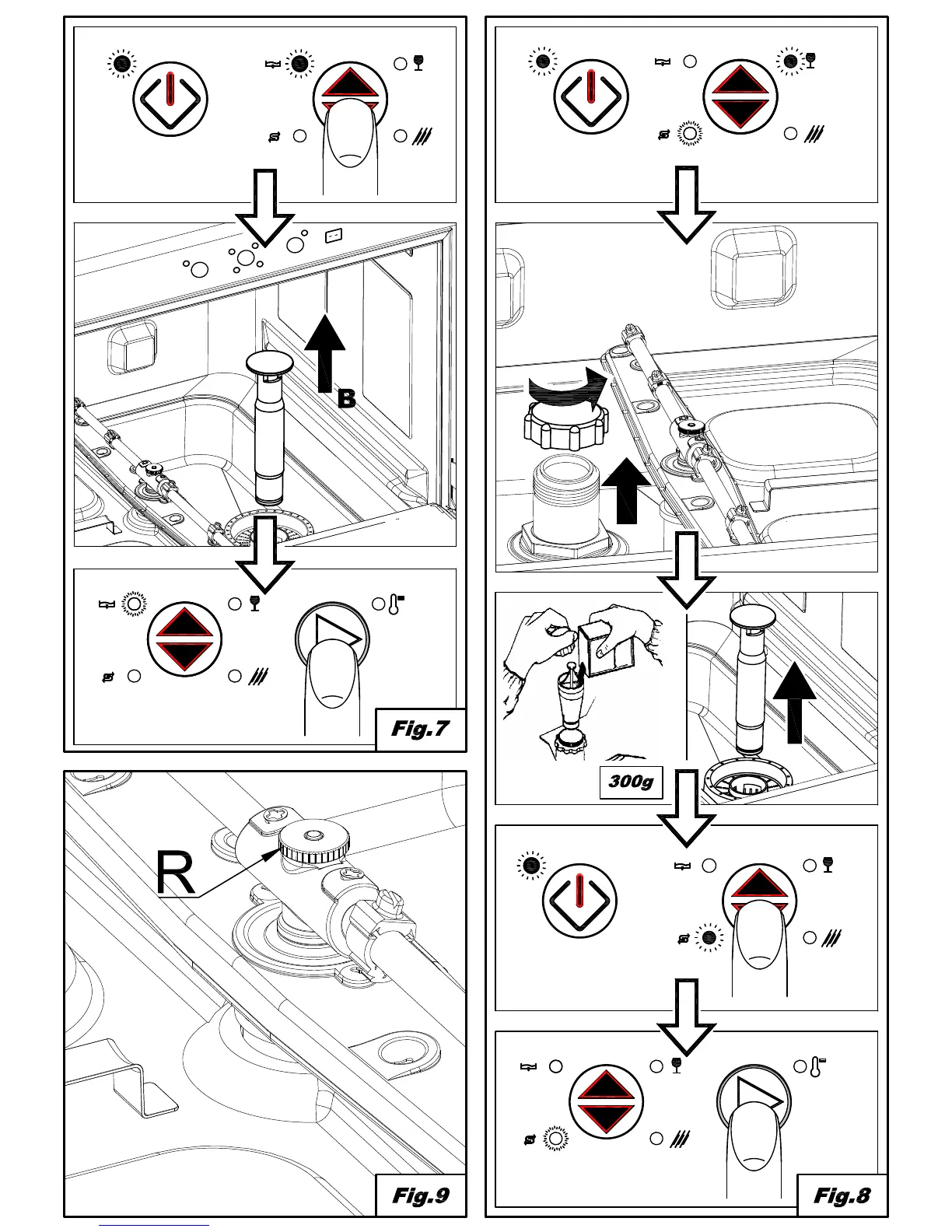 B

Fig.7

R

Fig.9

300g

Fig.8