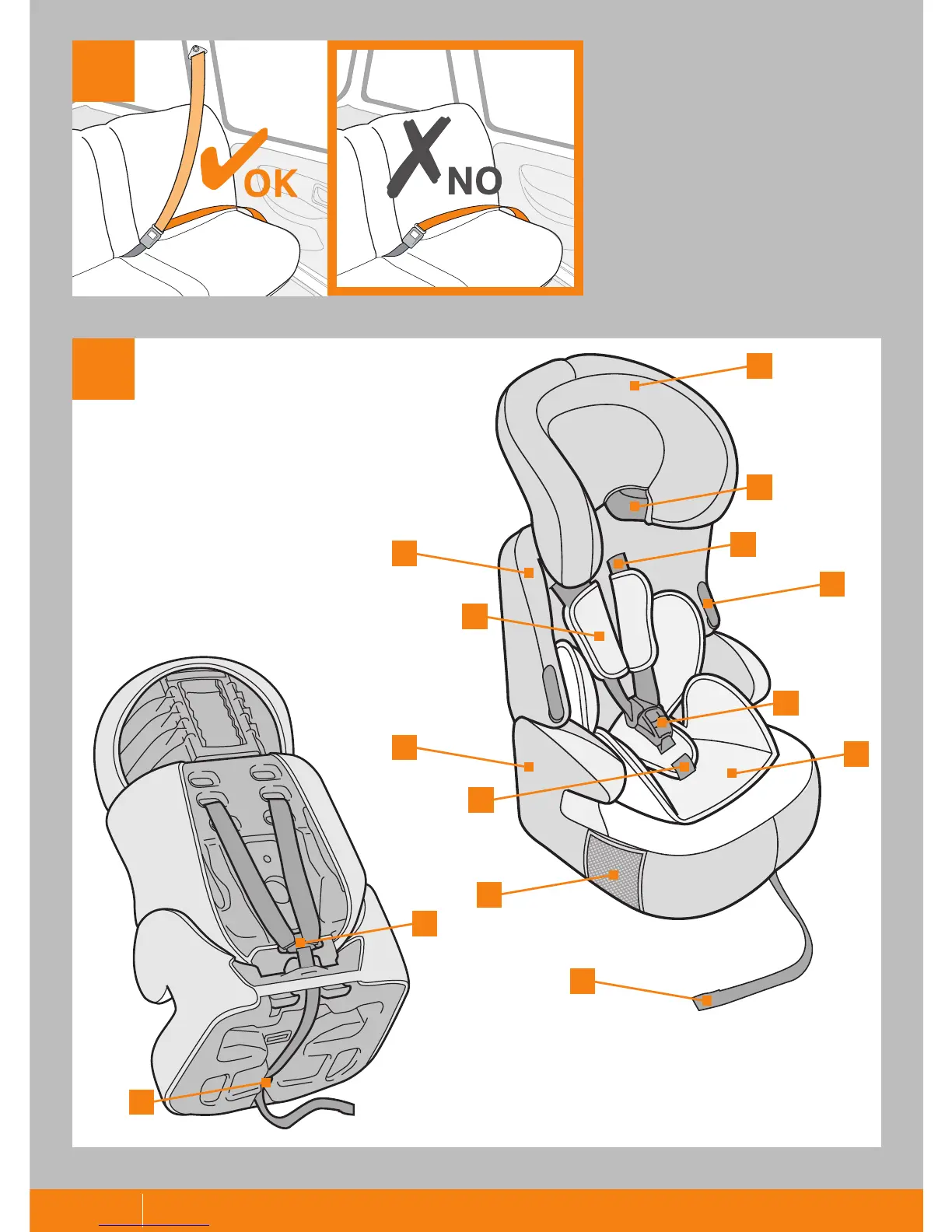 OK

NO