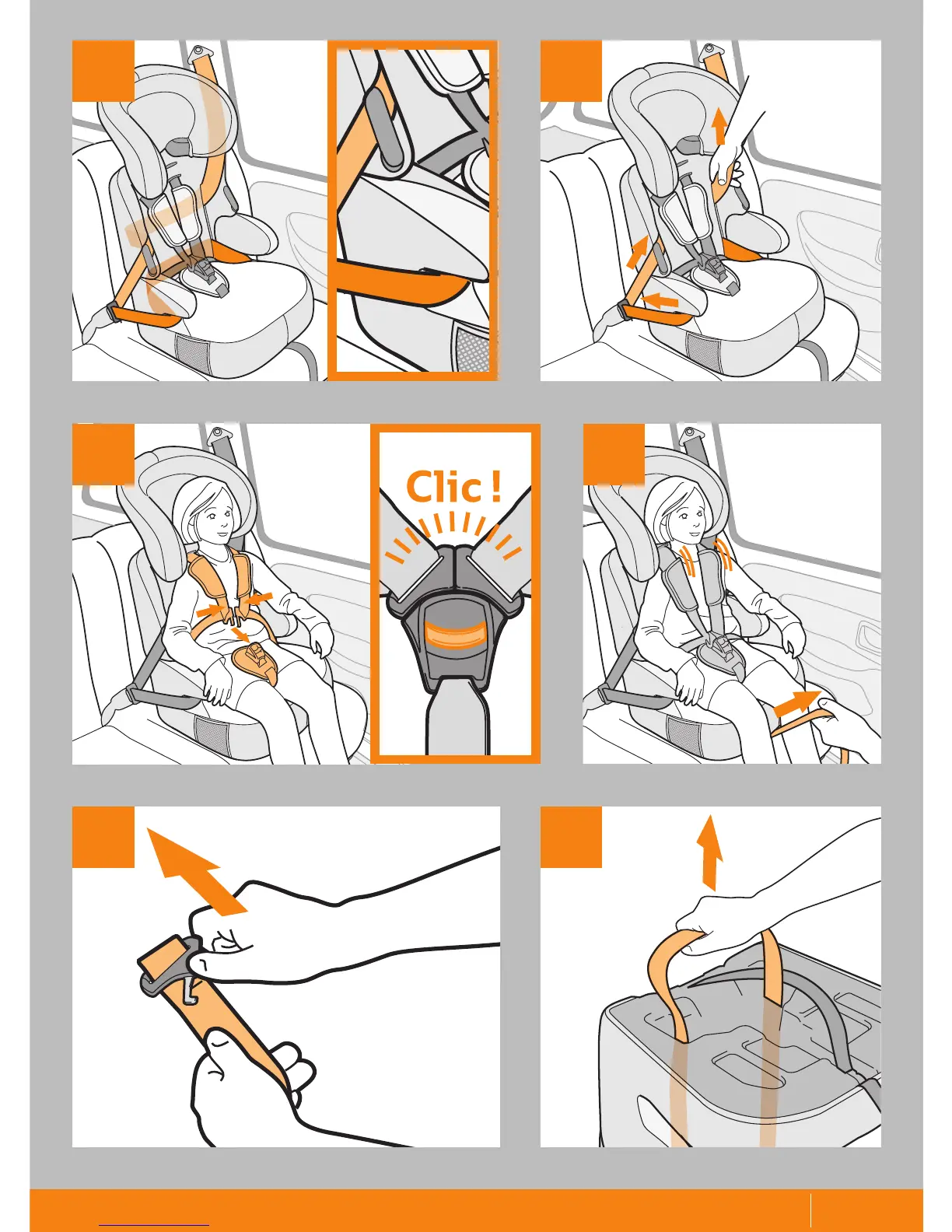 Clic !