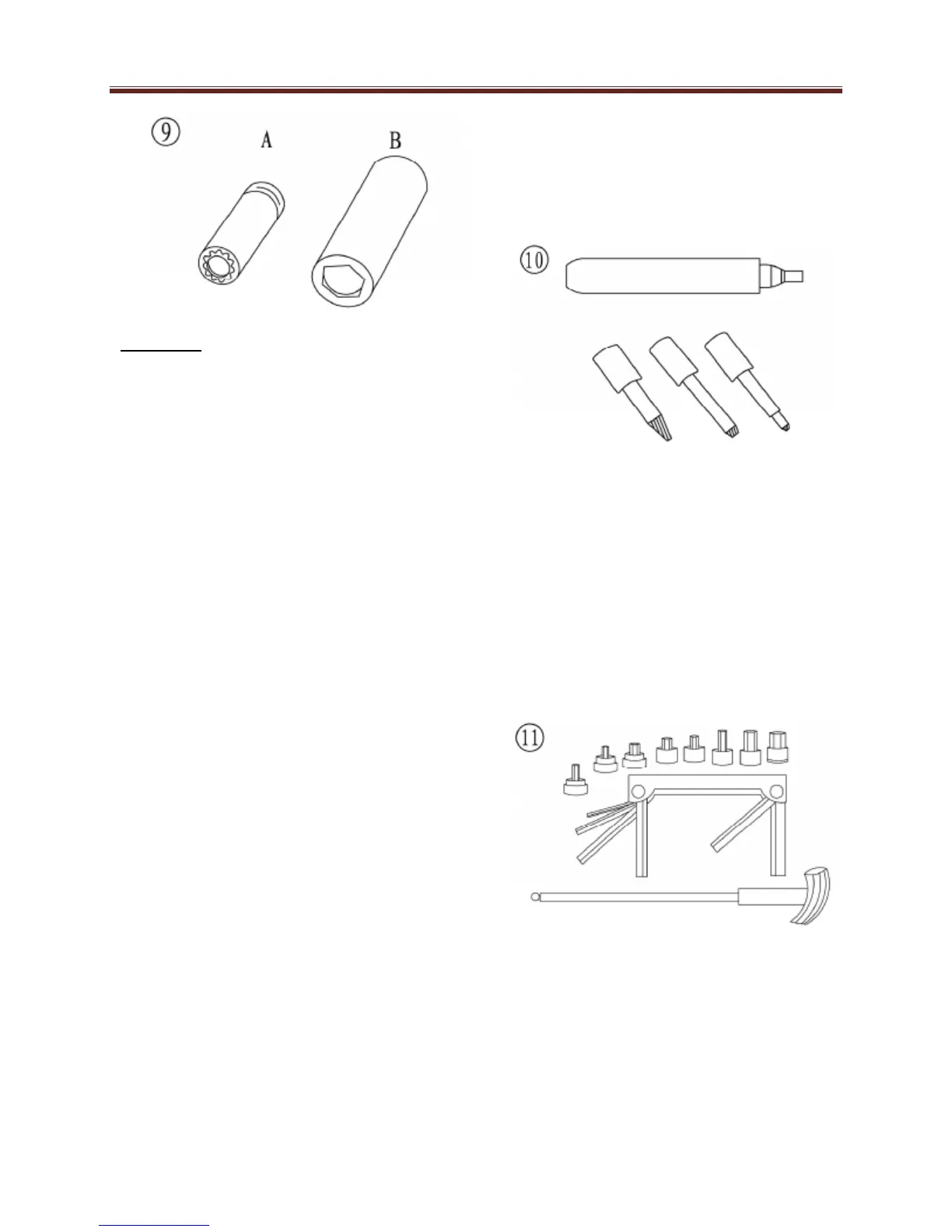 ⑨ A B

⑩

⑪