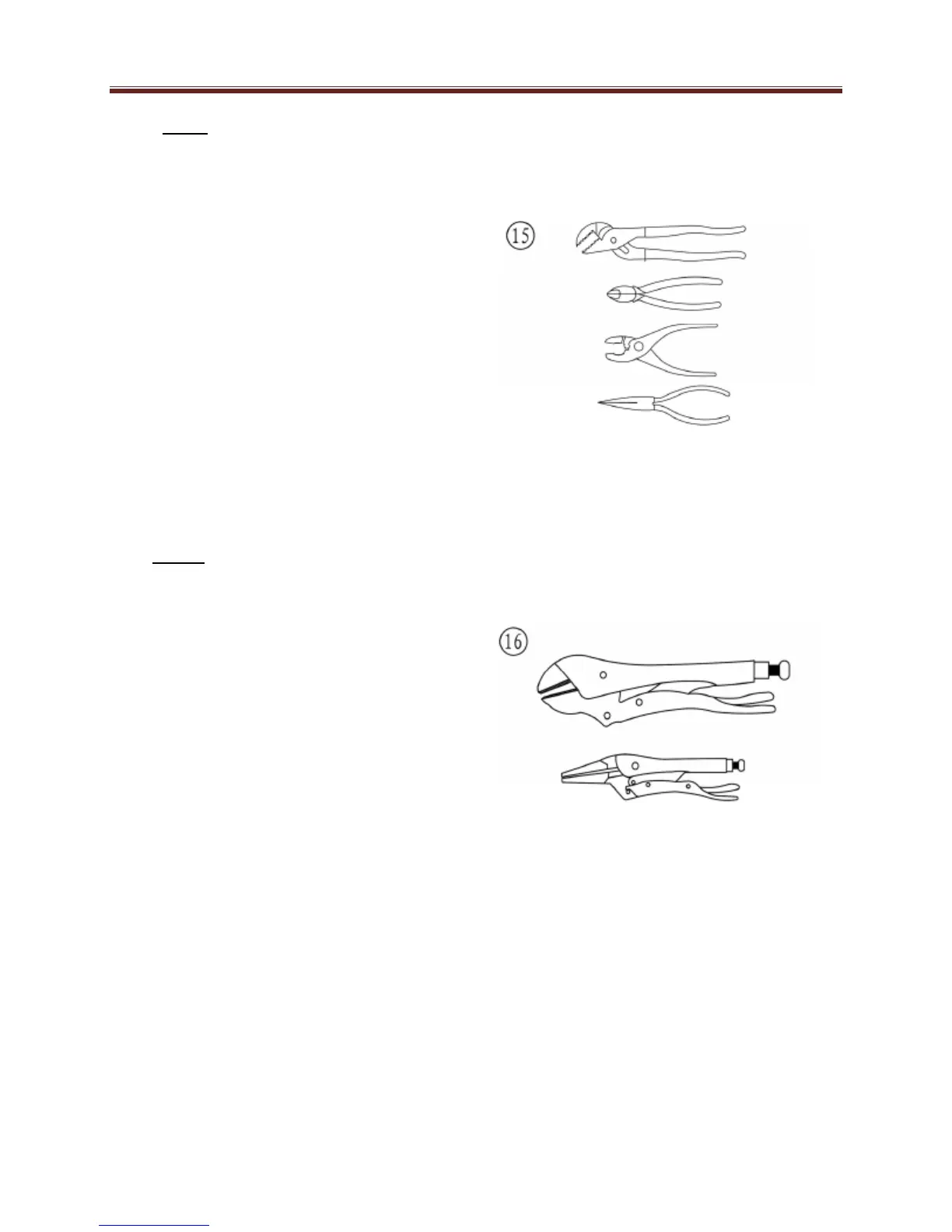 15

16