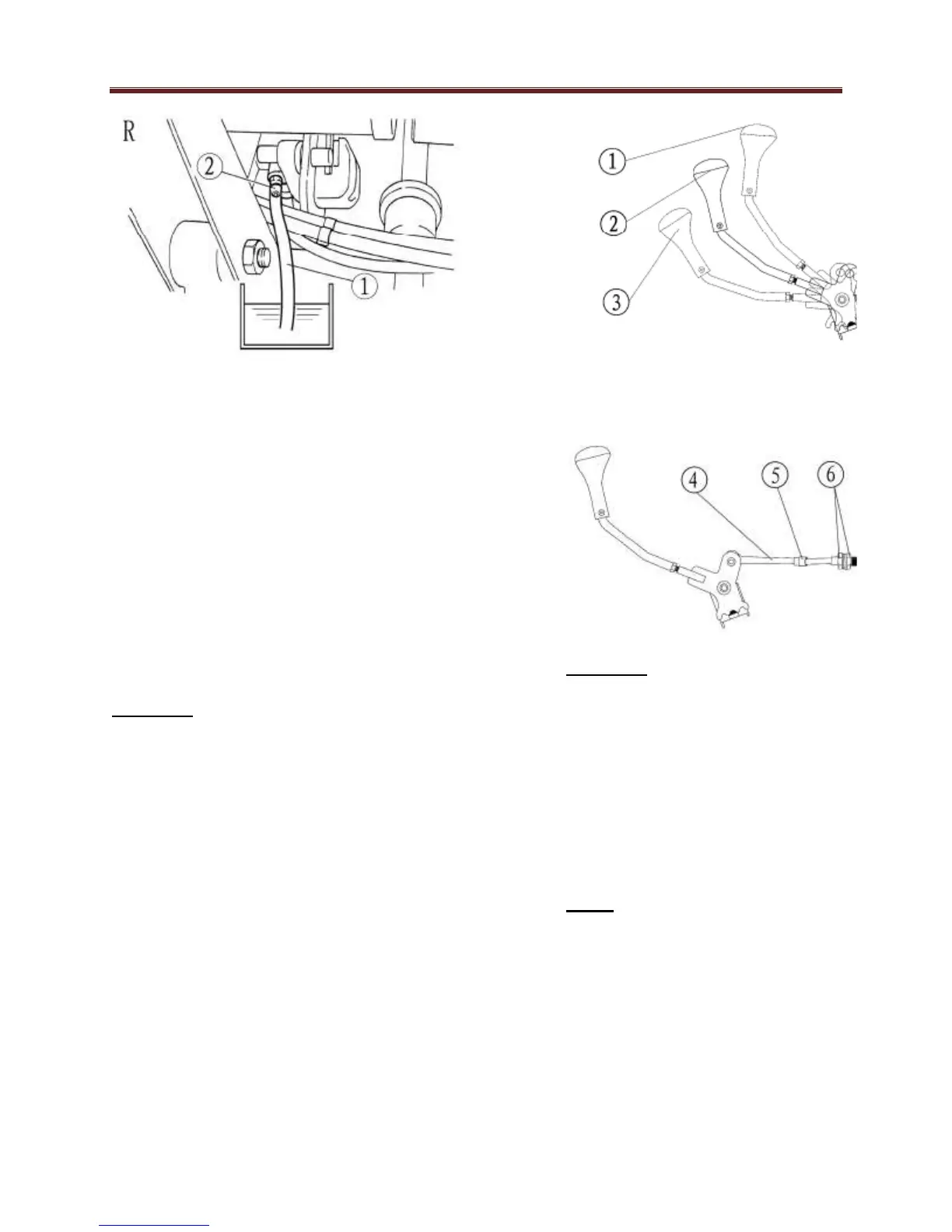 R

2

1

1

2

3

4

5

6