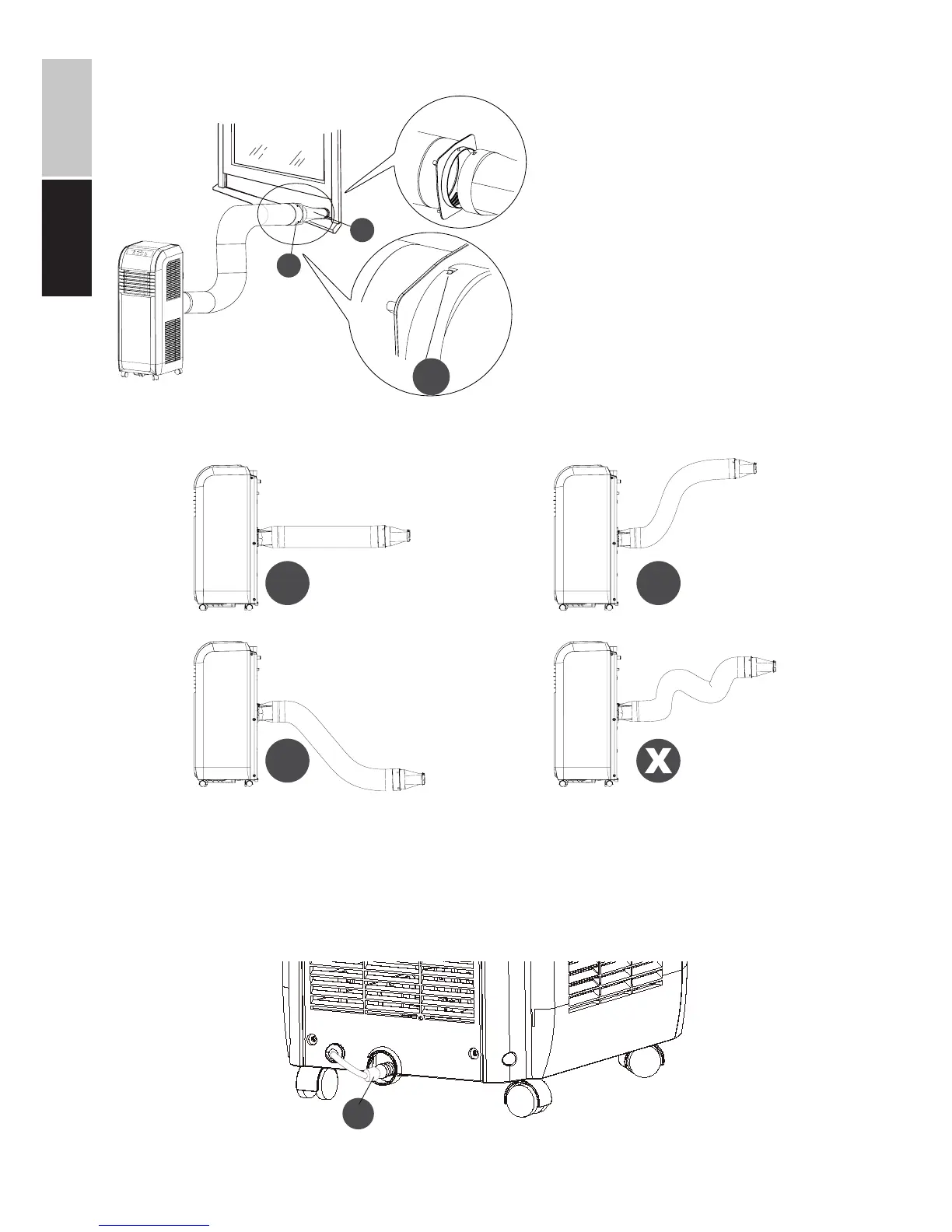 X