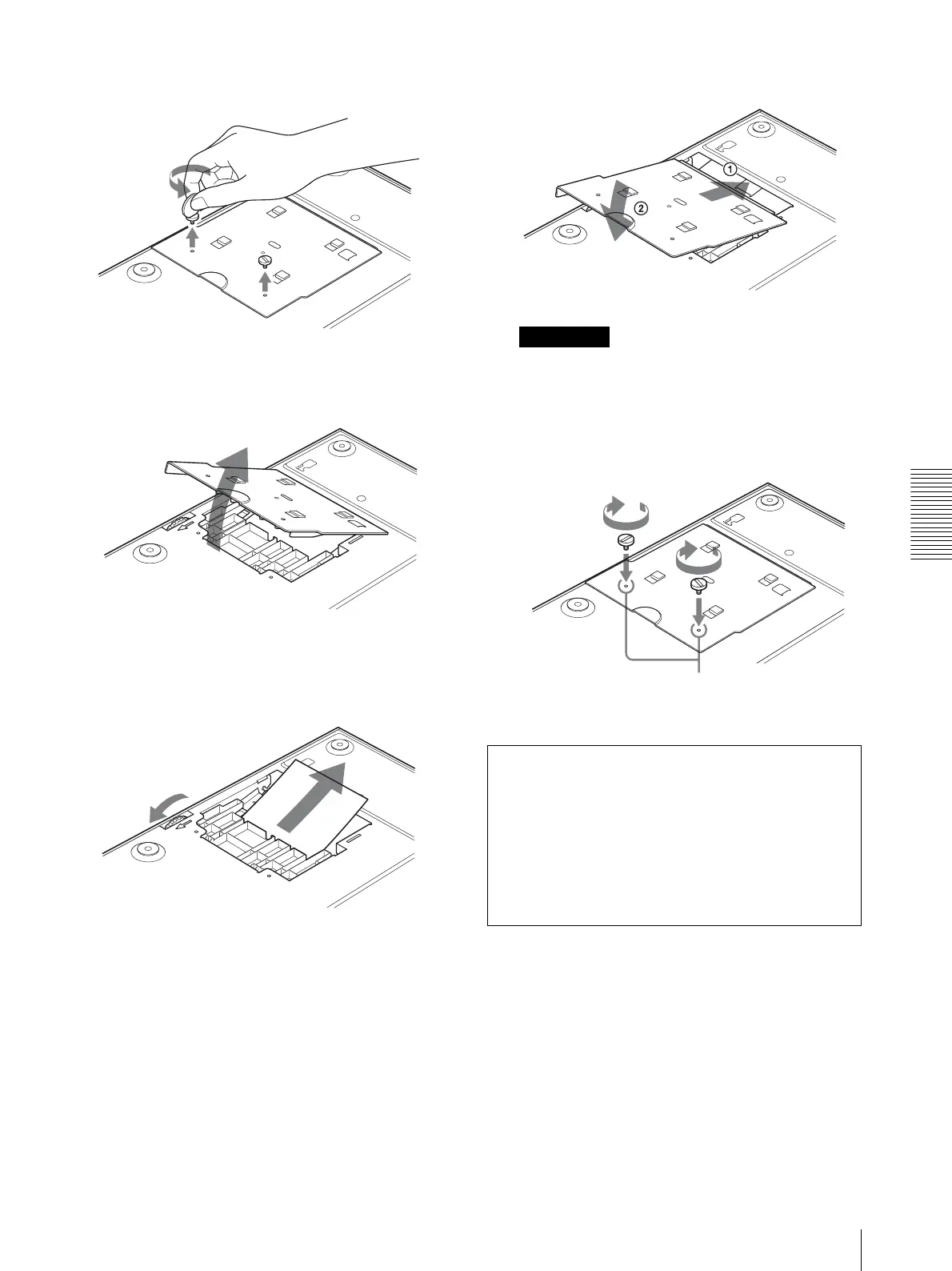 ①

②