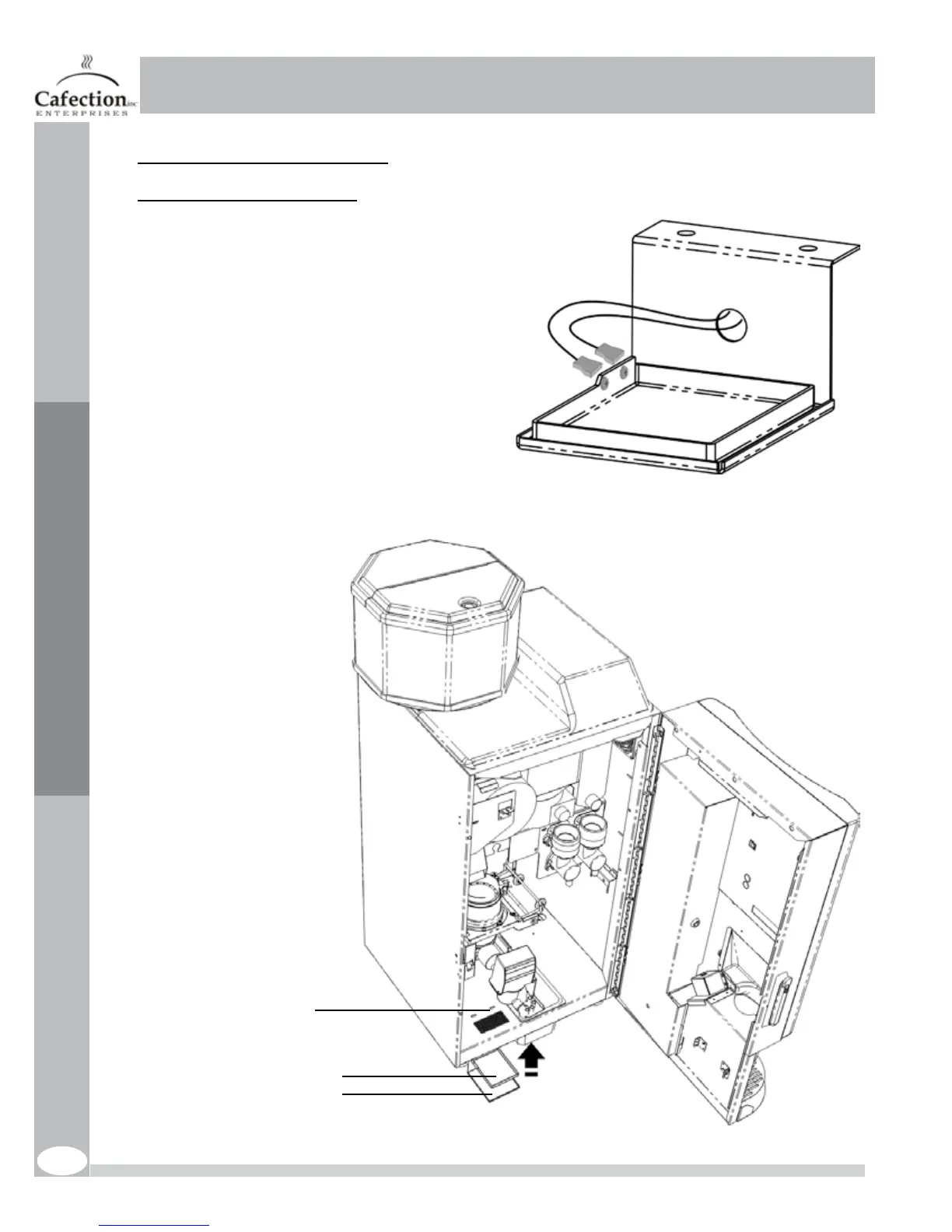 Cafection inc
ENTERPRISES