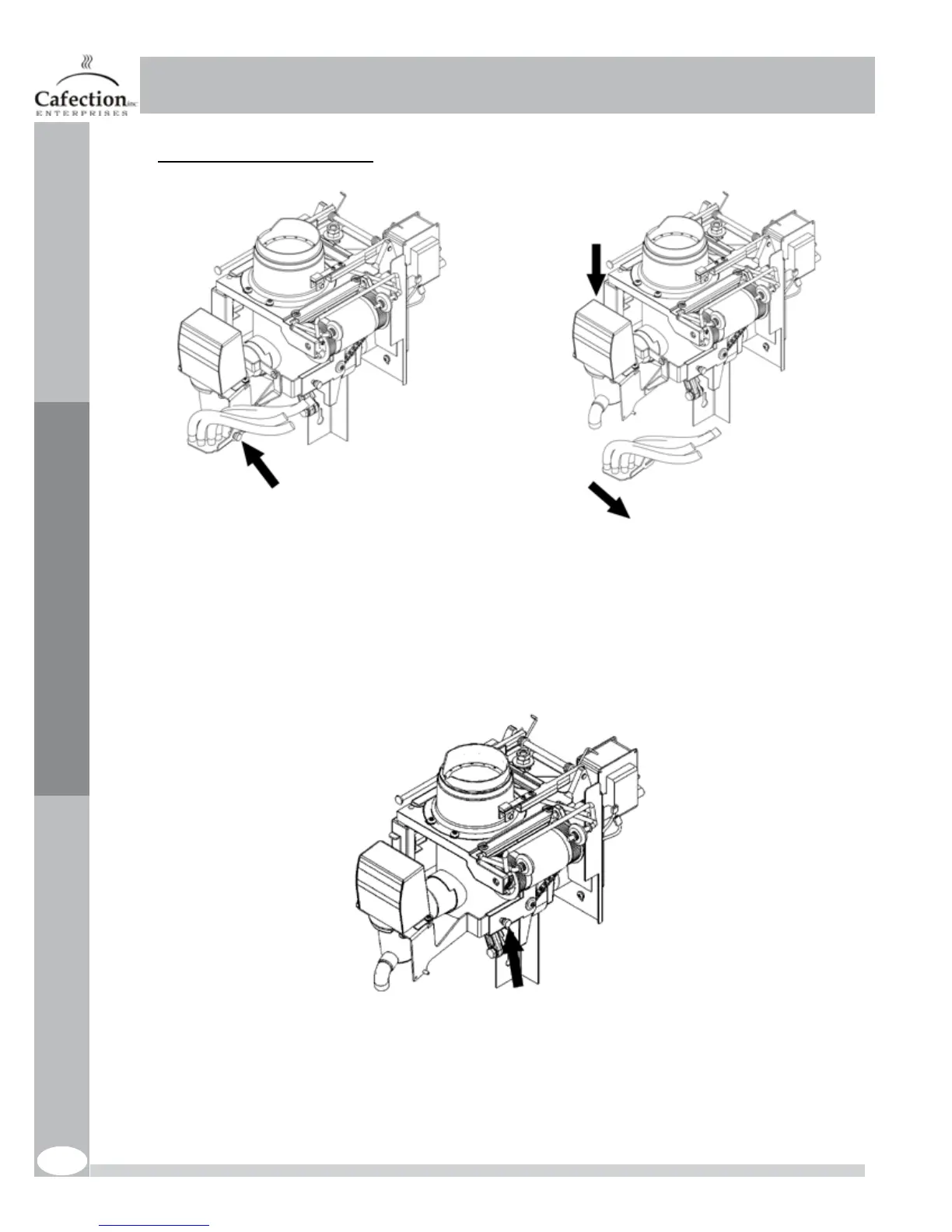 Cafection inc
ENTERPRISES