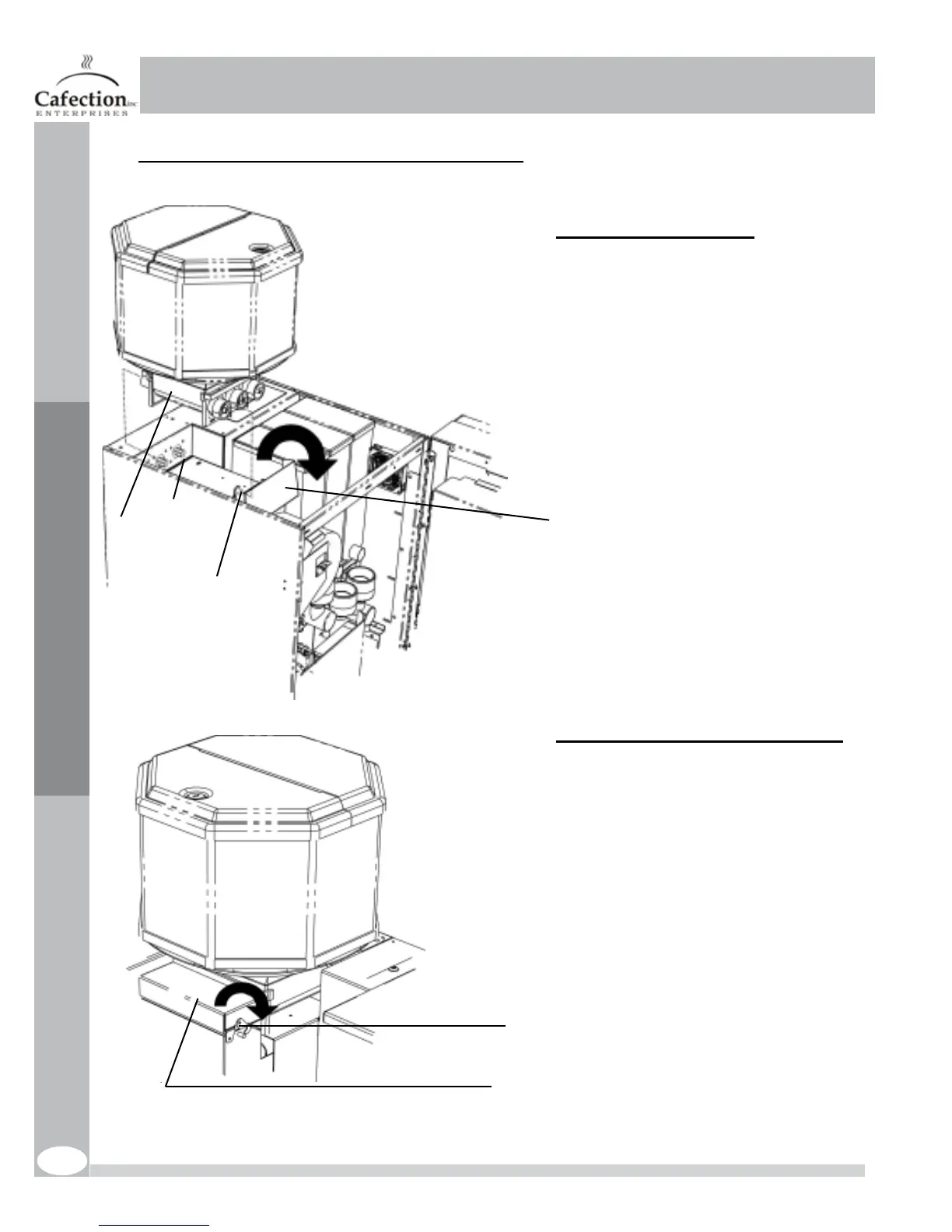 Cafection inc
ENTERPRISES