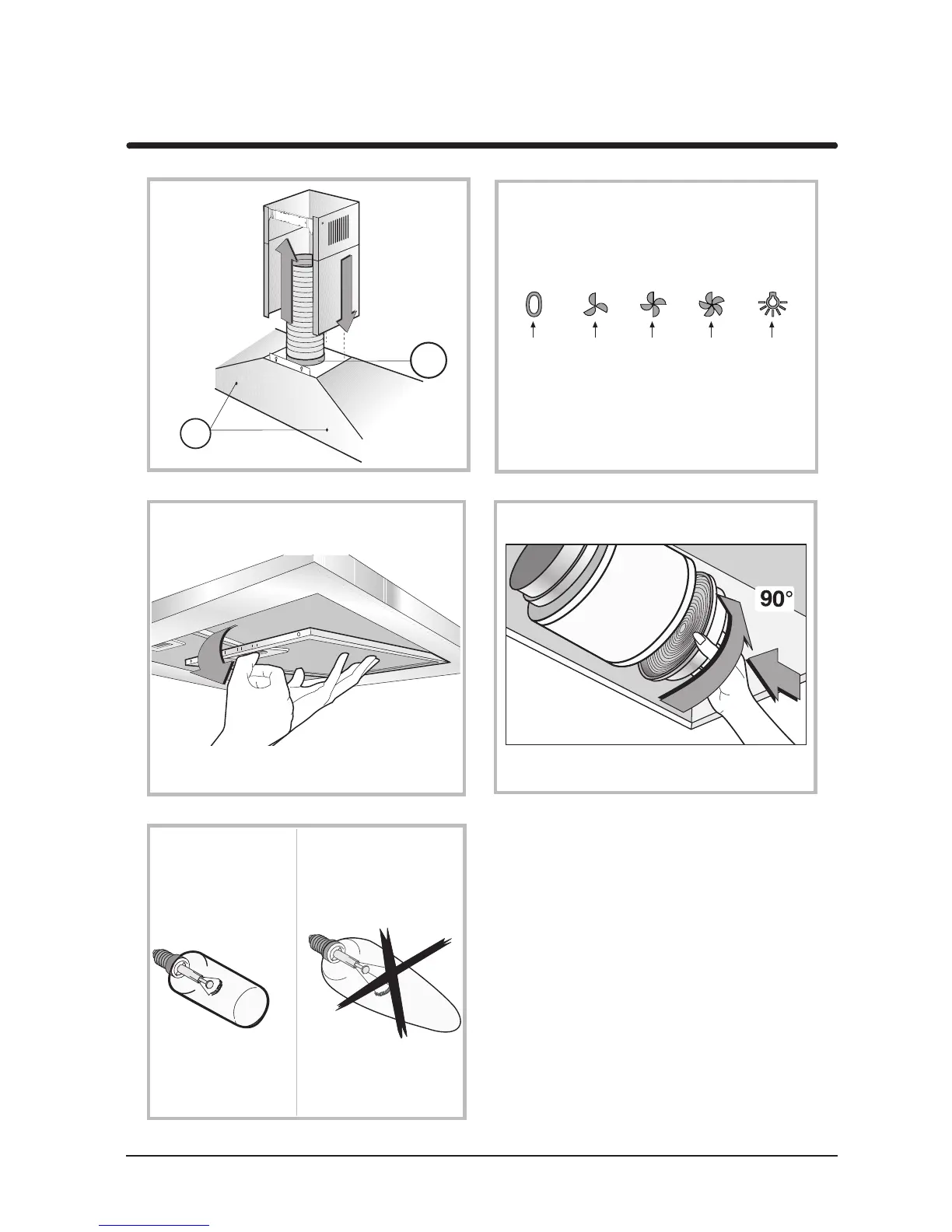 0

90°