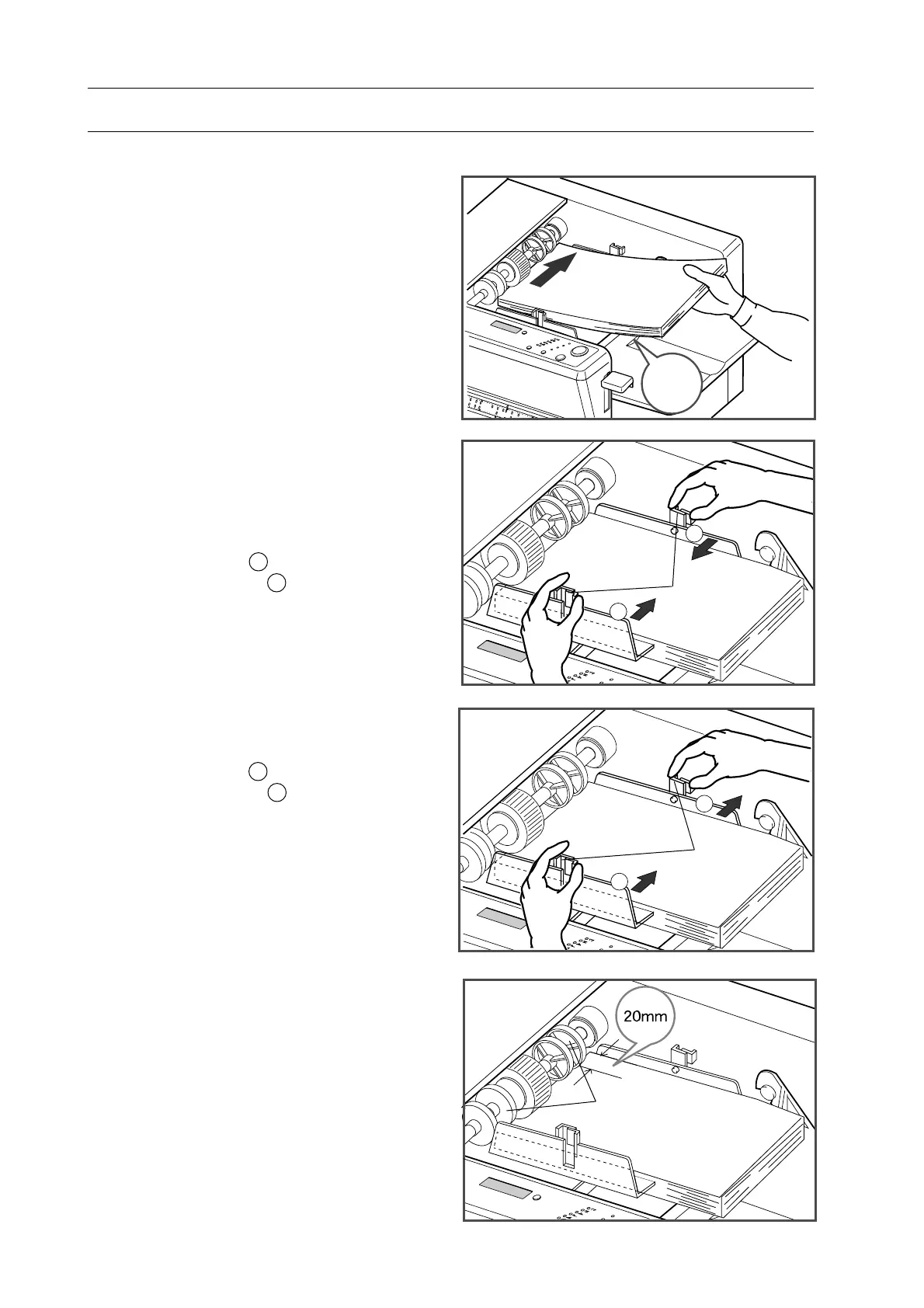 20mm