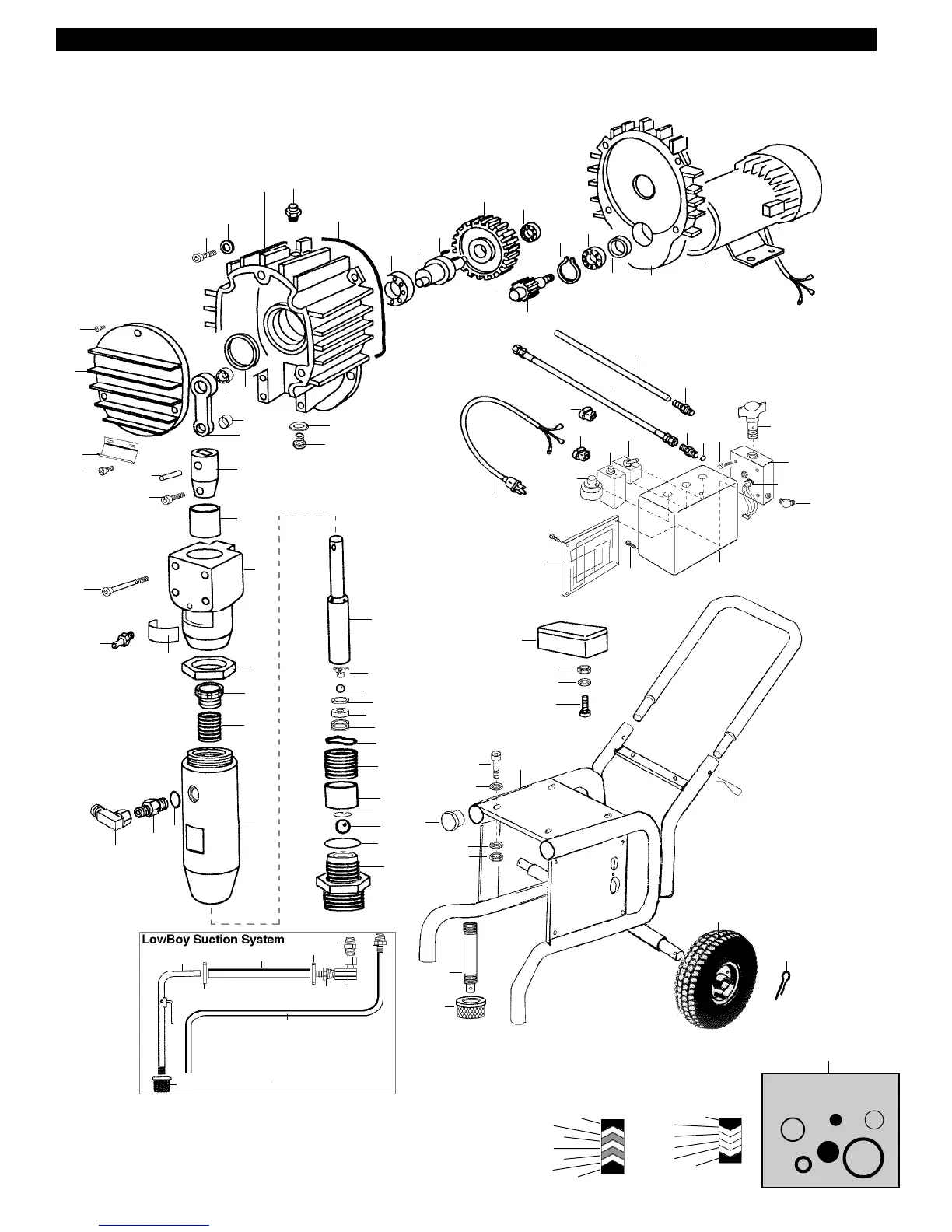 LowBoy Suction System