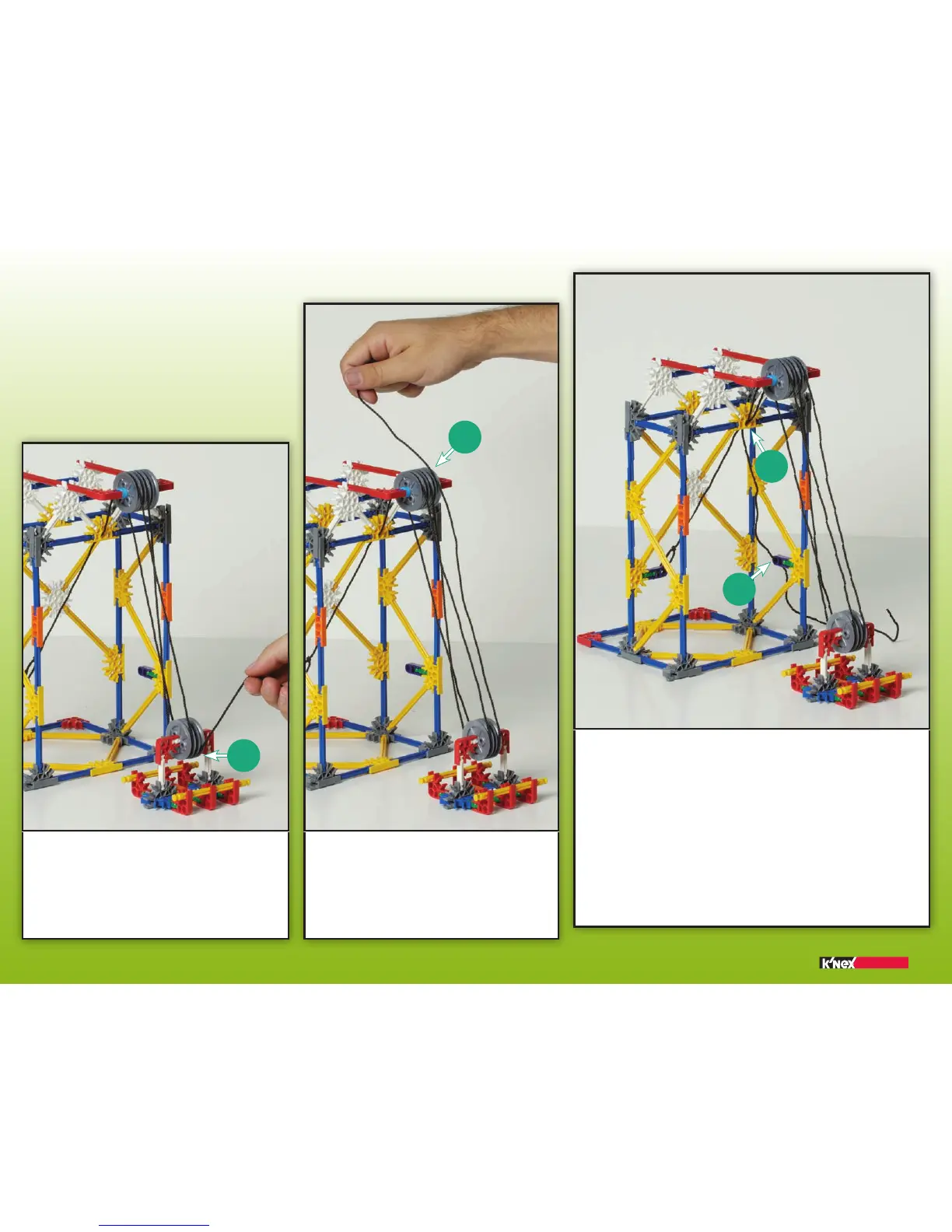 K'NEX