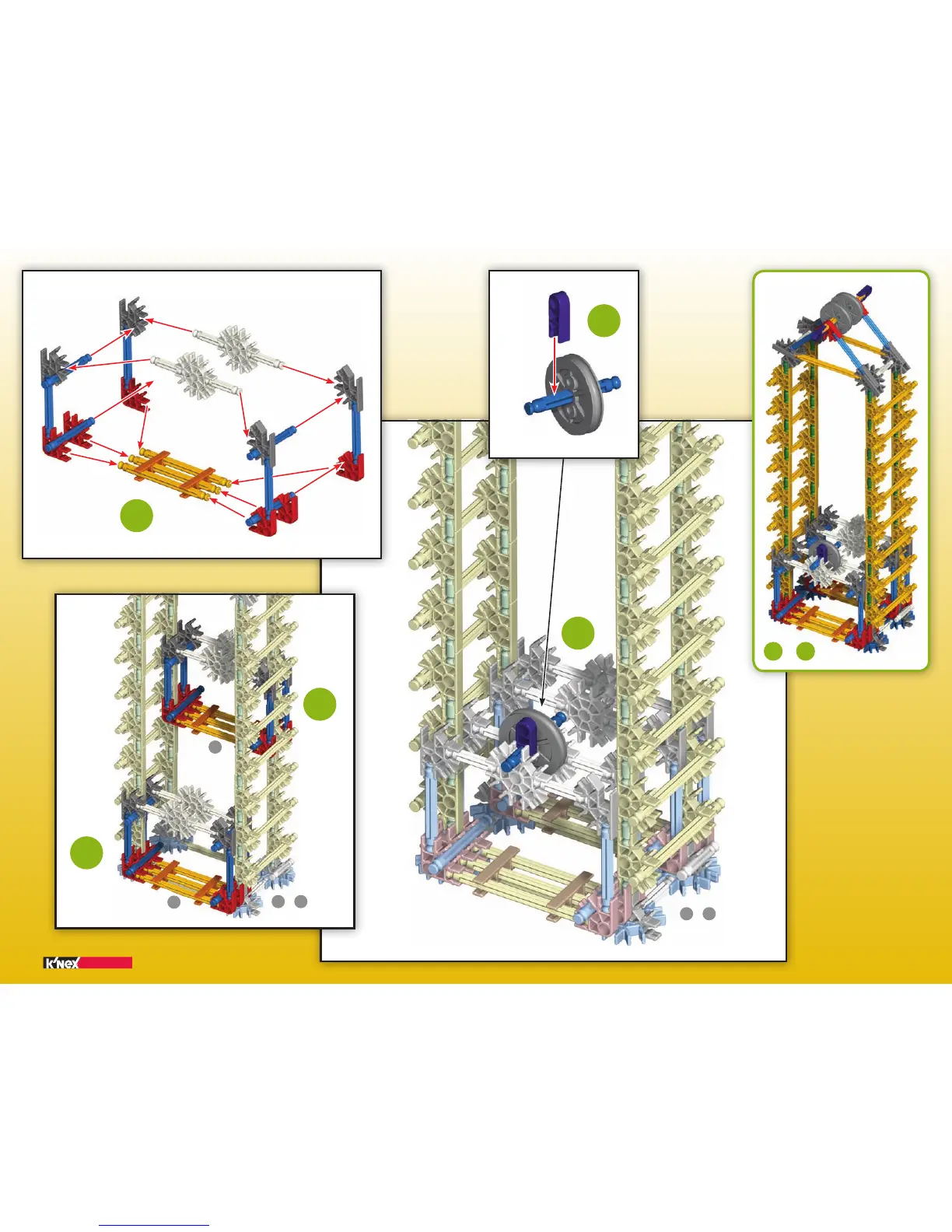 K'NEX