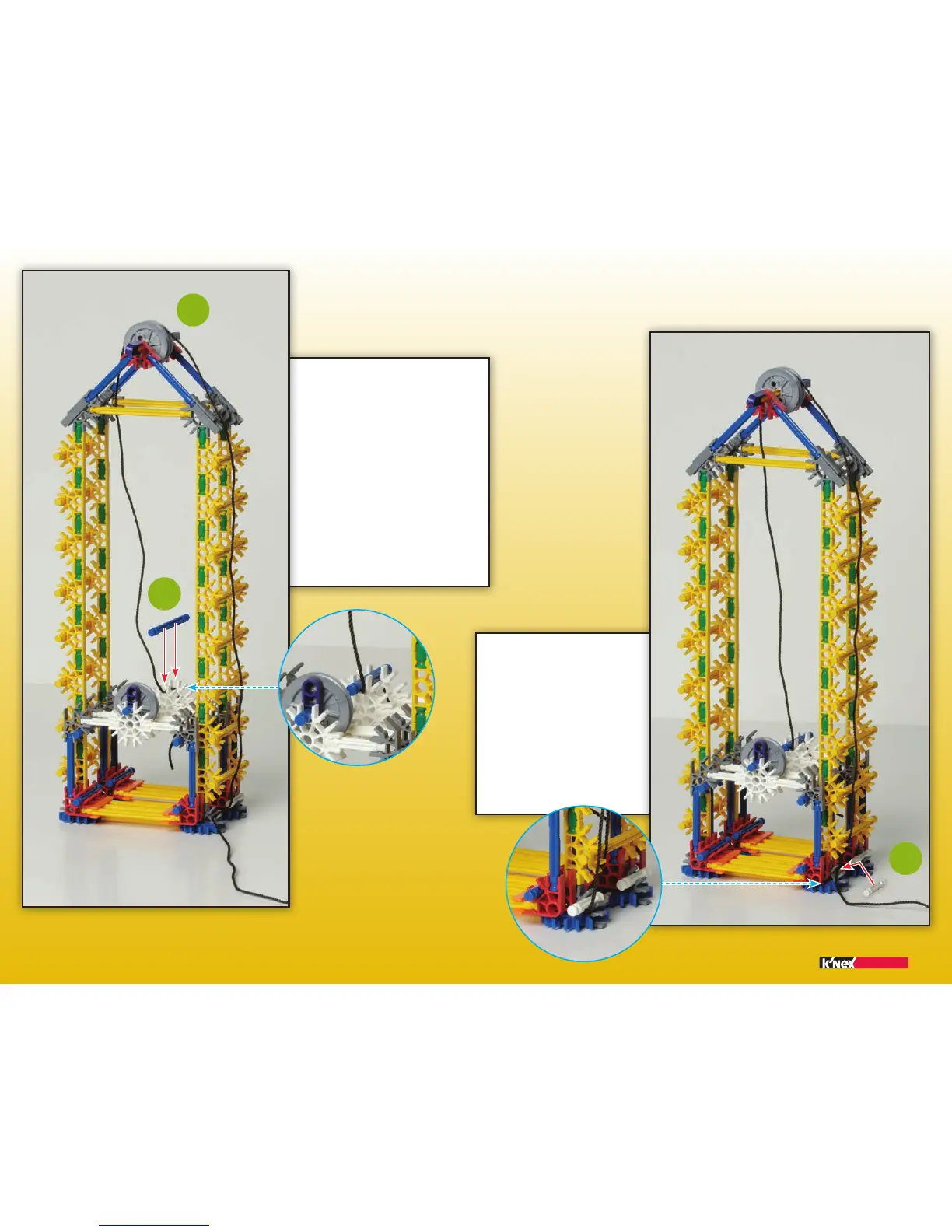 K'NEX