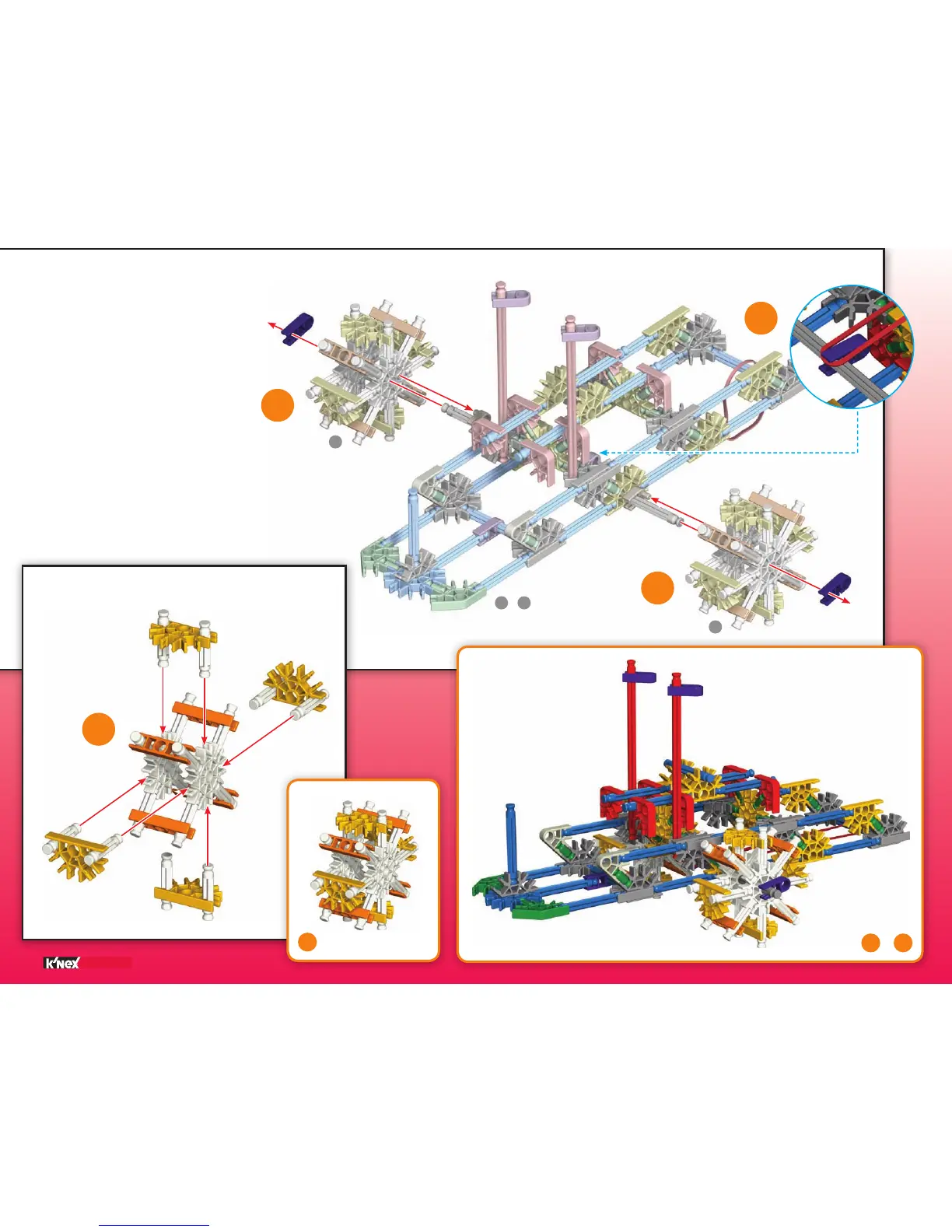 K'NEX