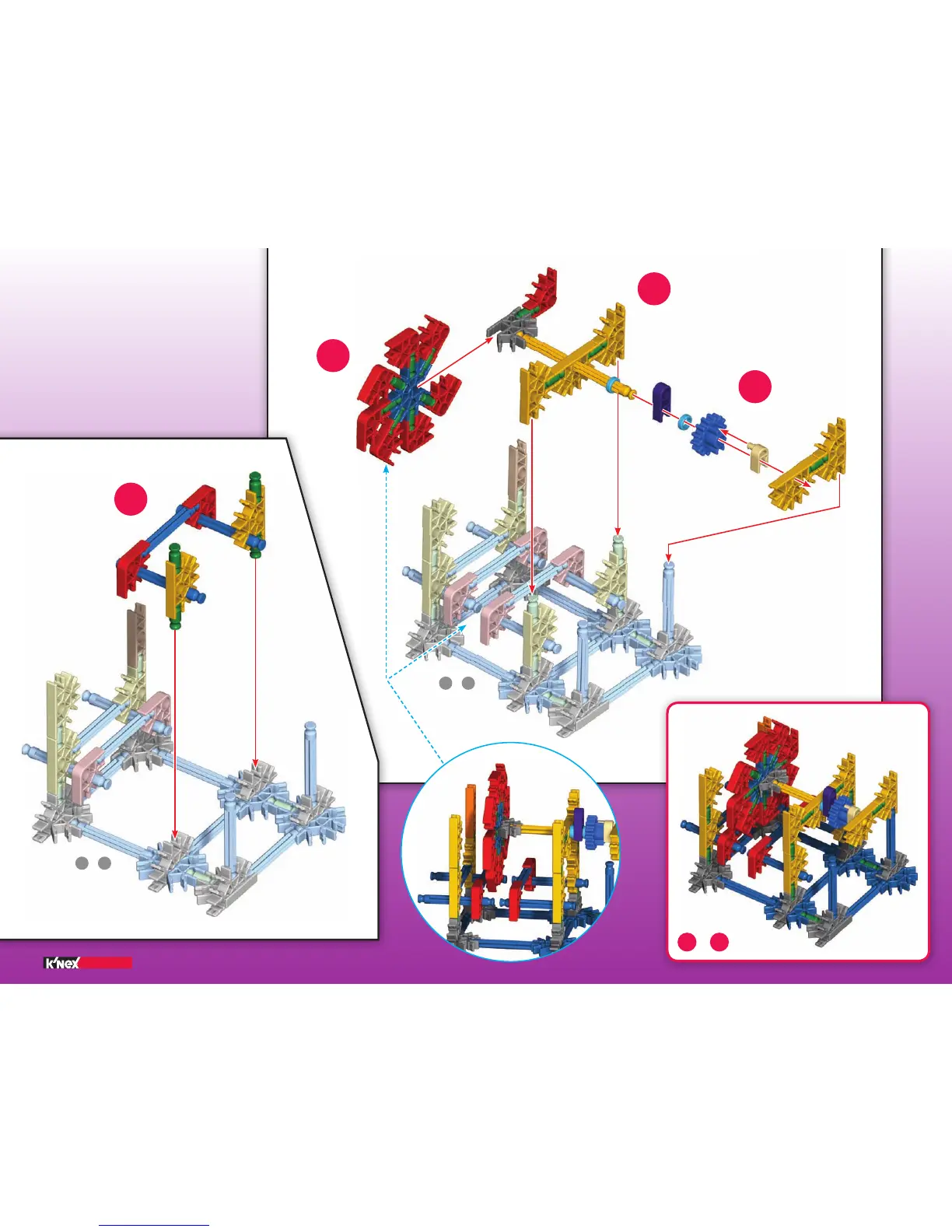 K'NEX