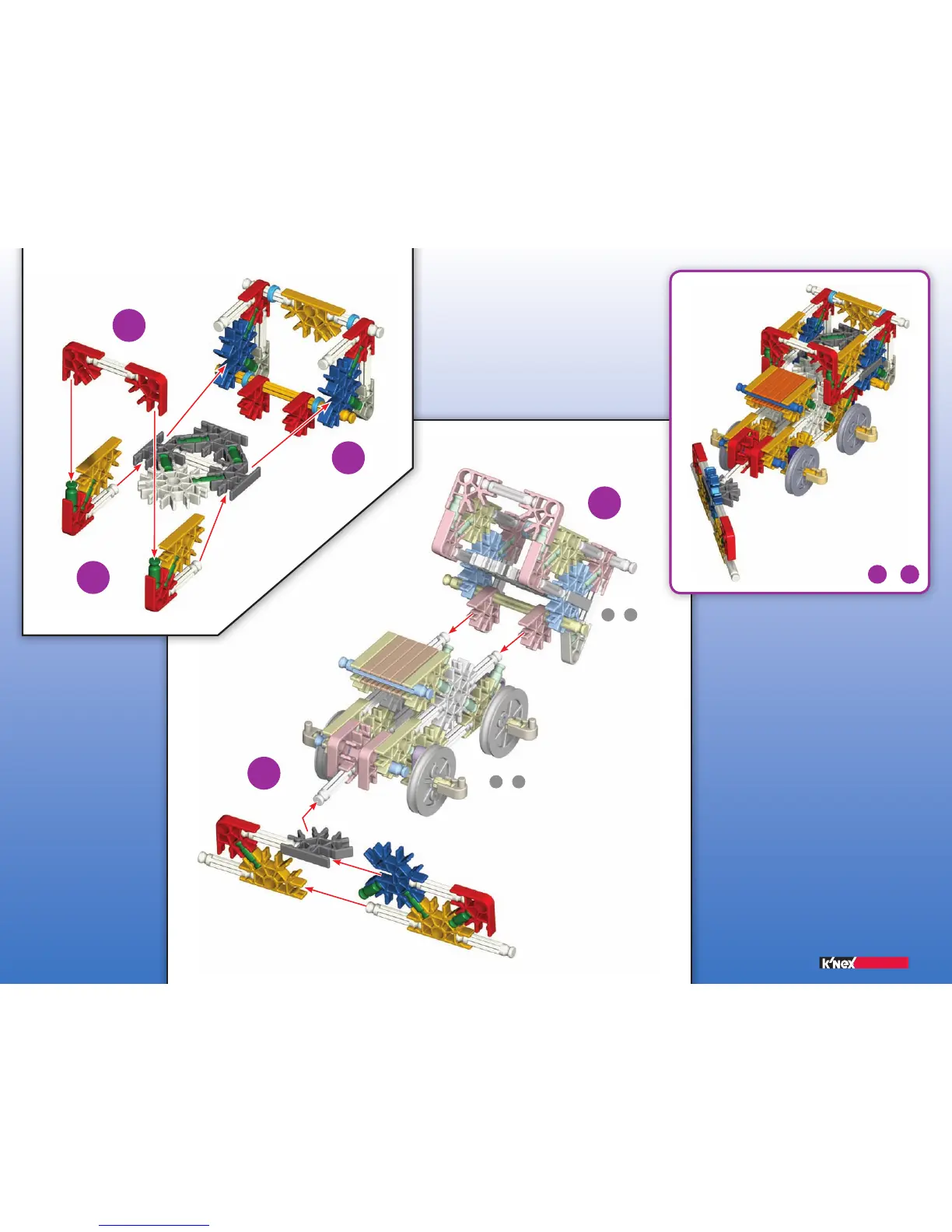 K'NEX