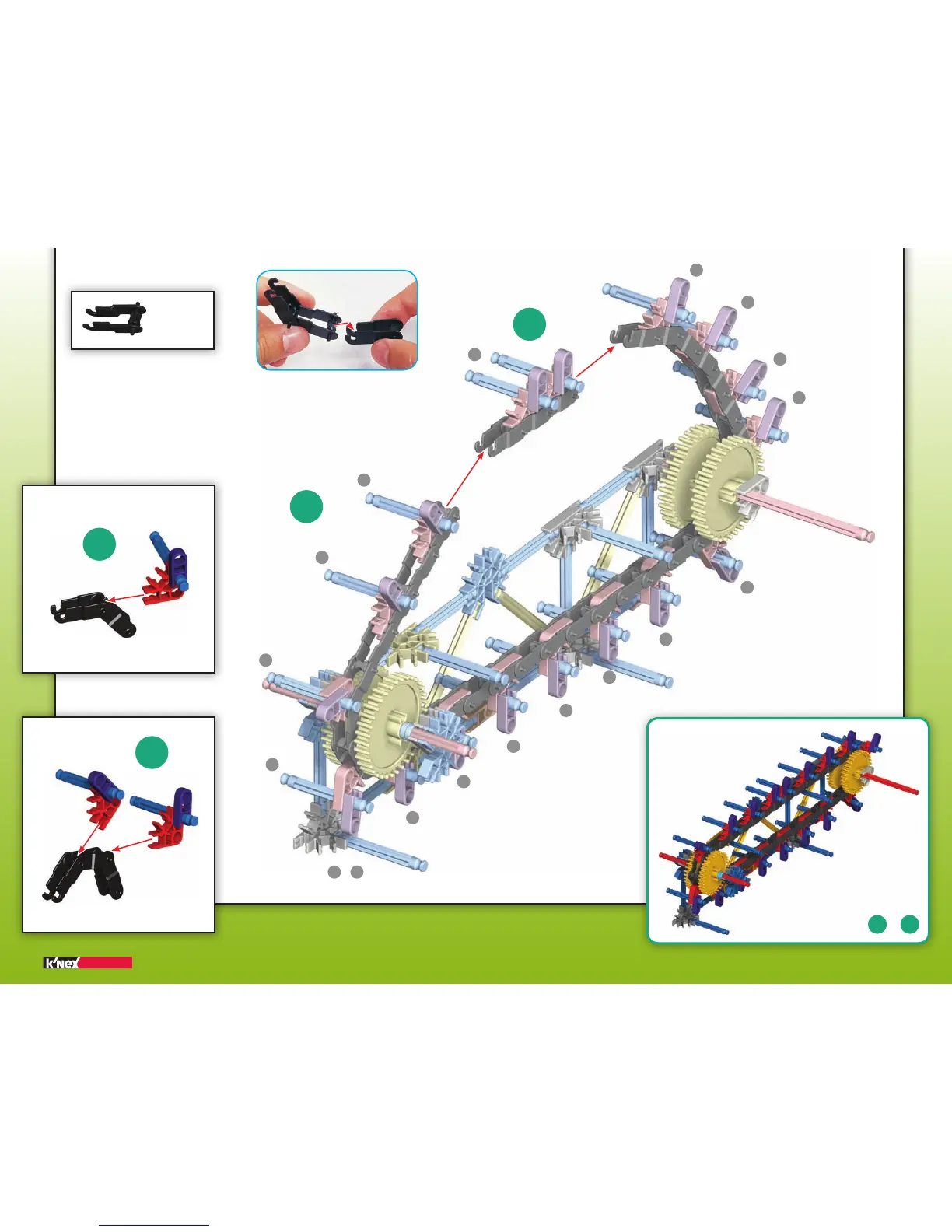 K'NEX