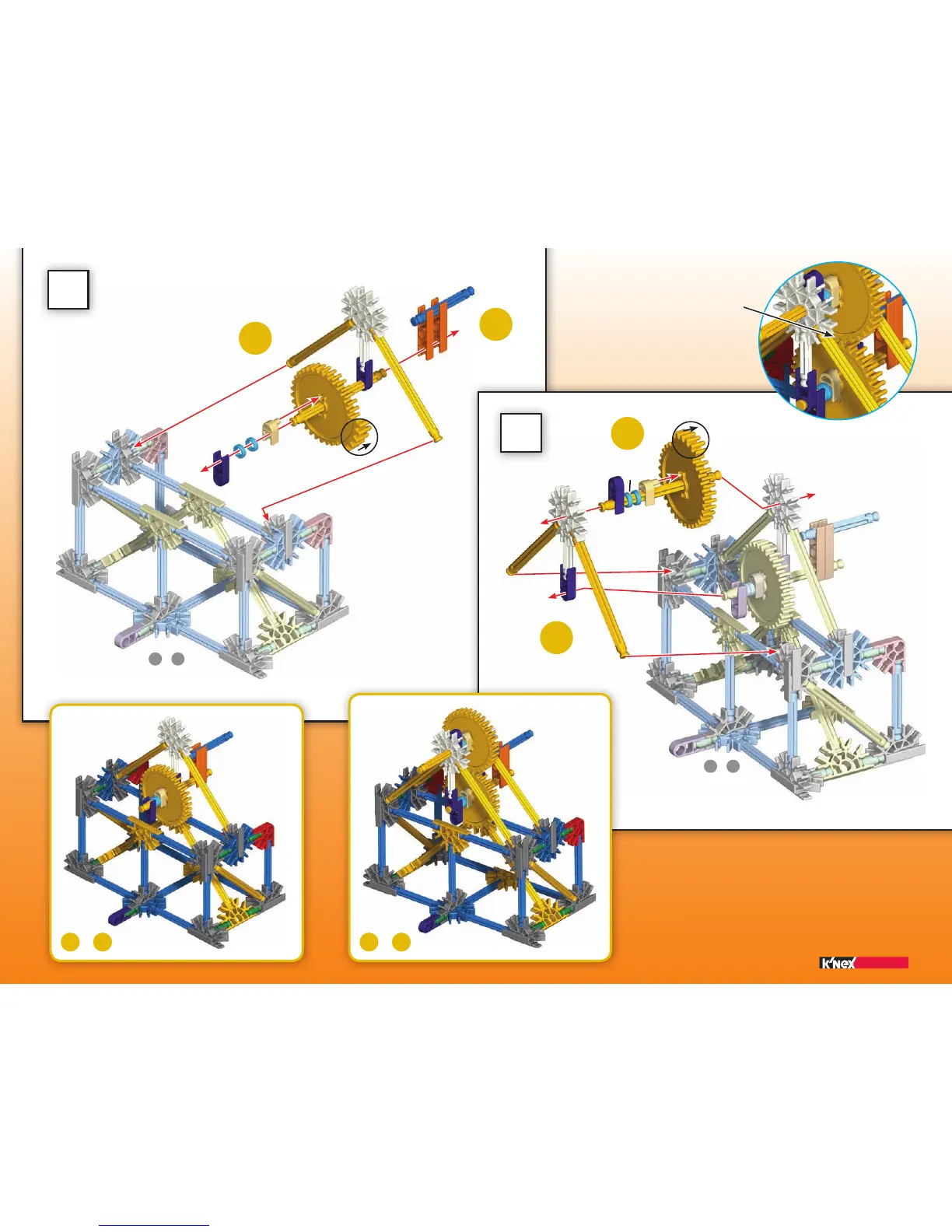 K'NEX