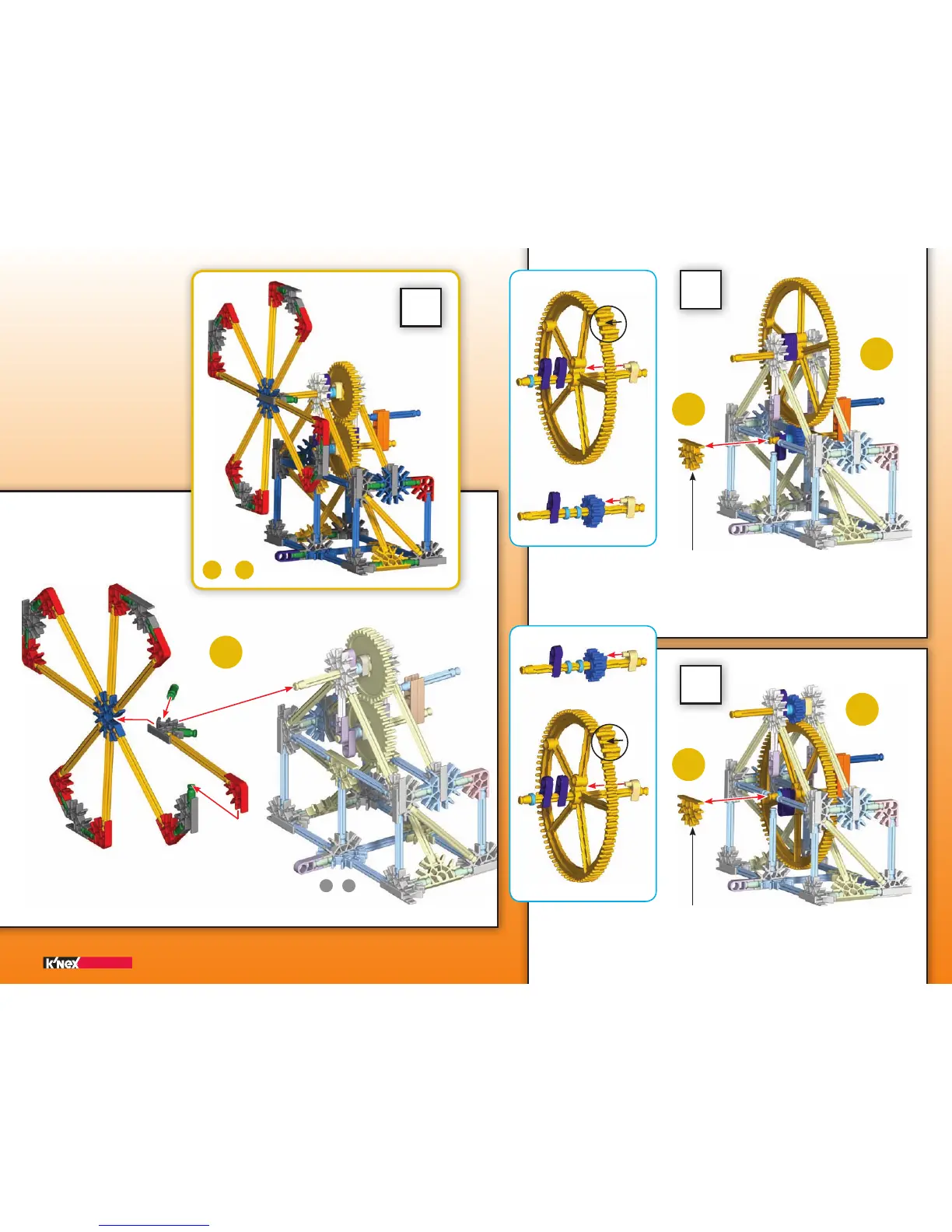 K'NEX