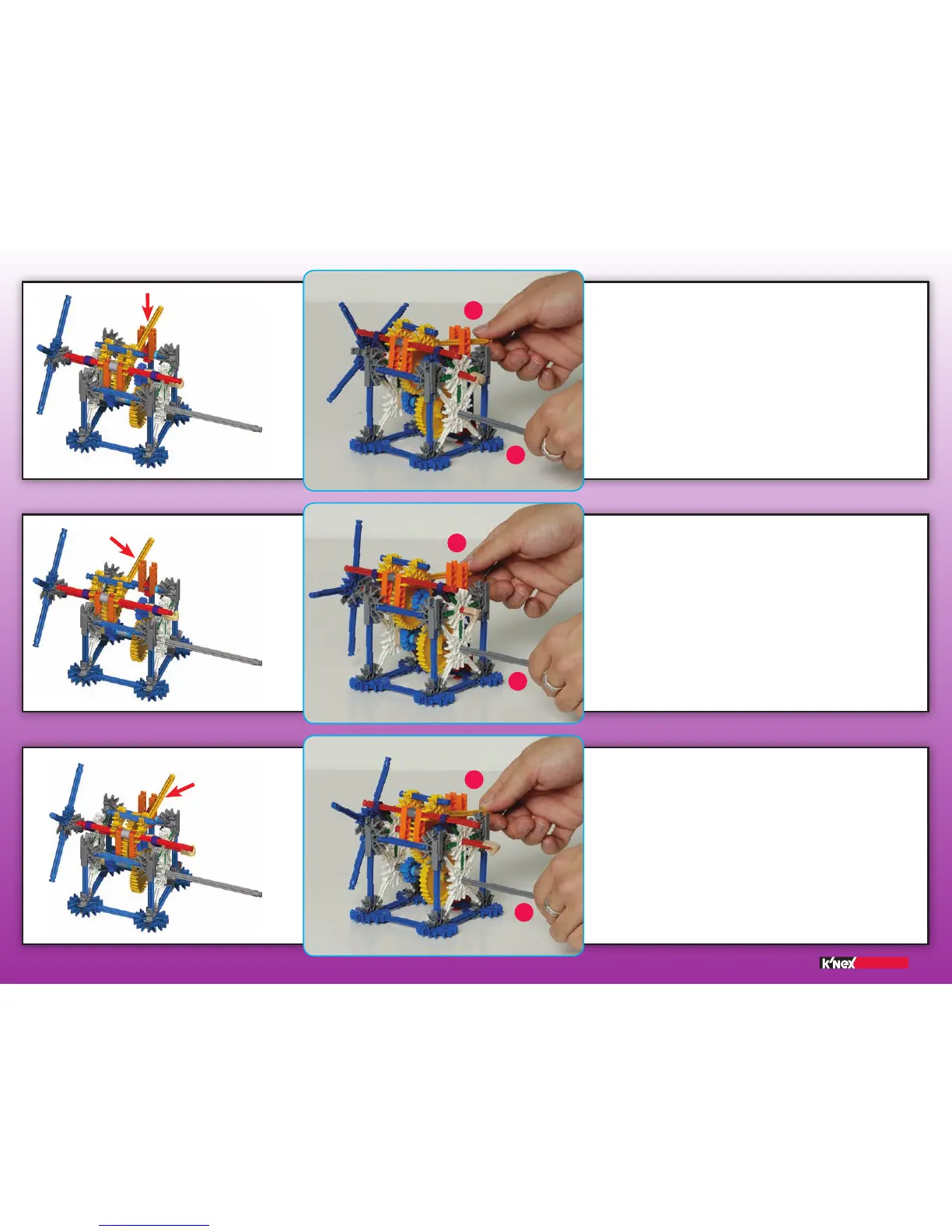 K'NEX