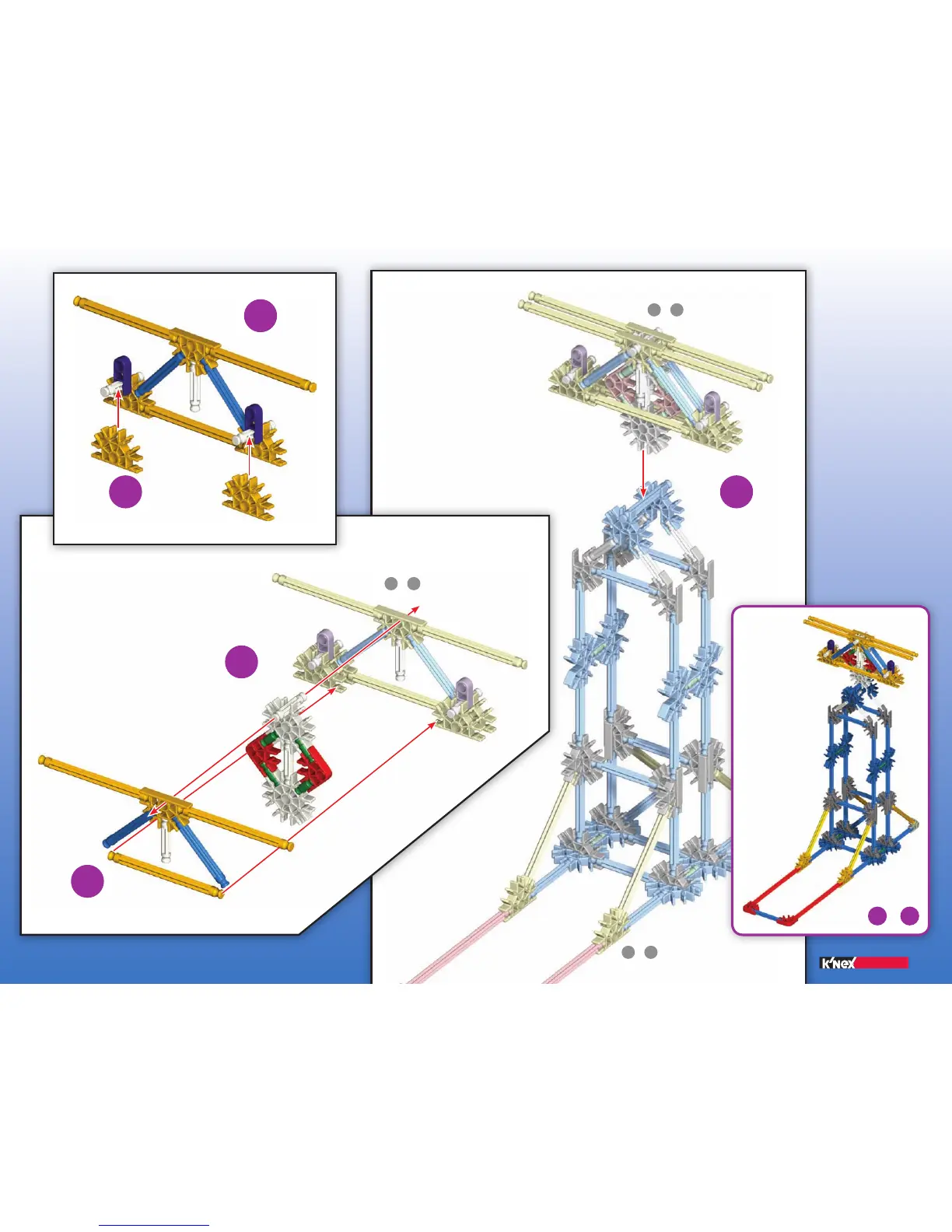 K'NEX