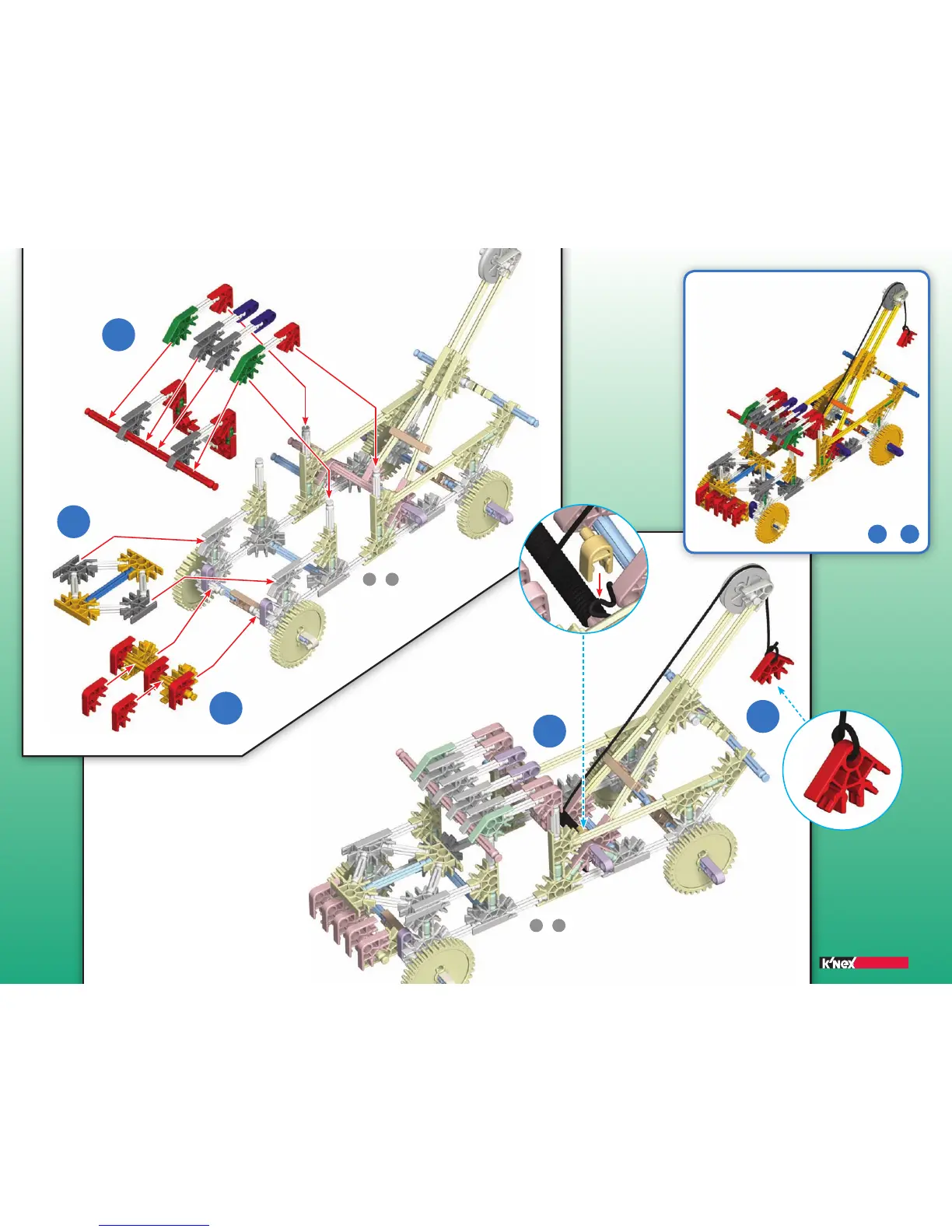 K'NEX