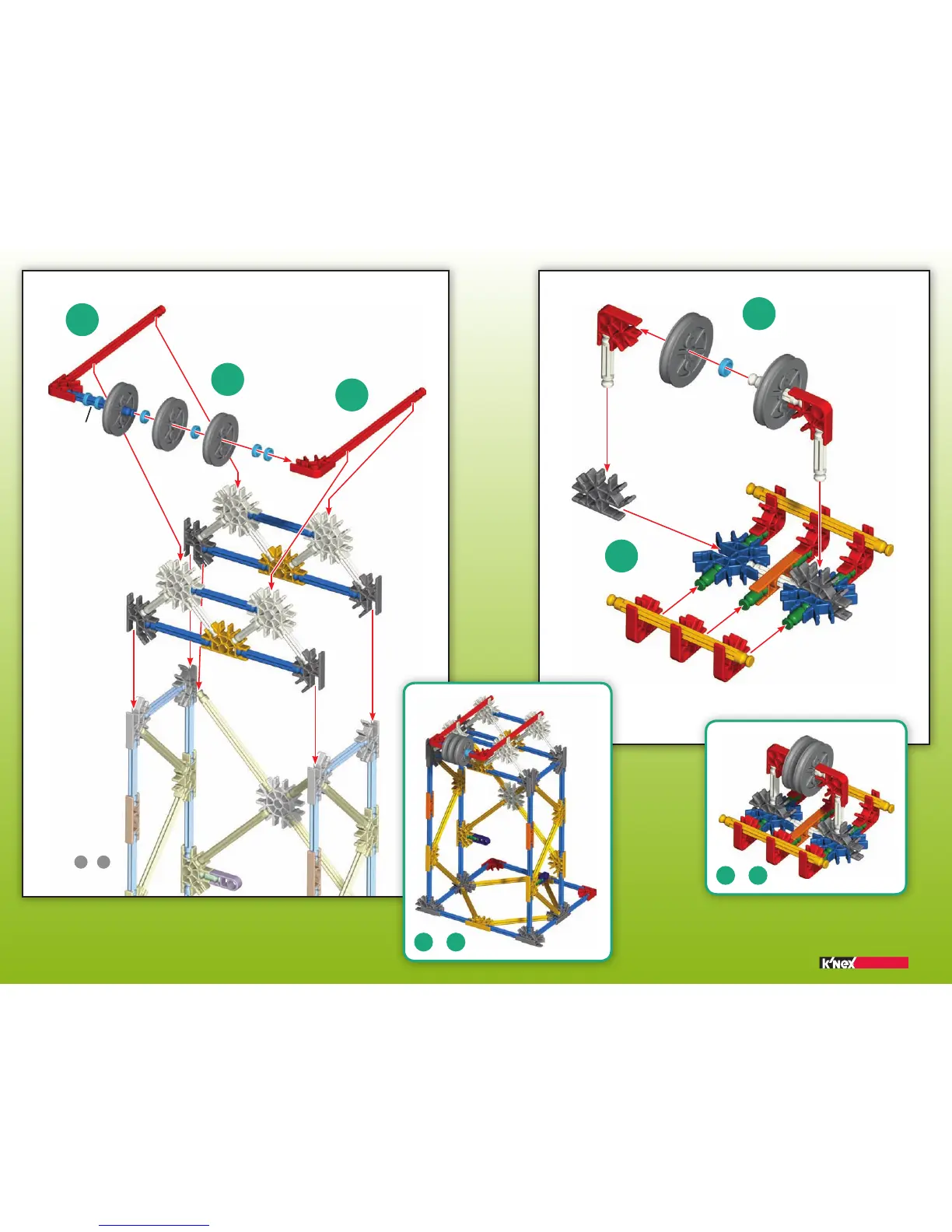 K'NEX