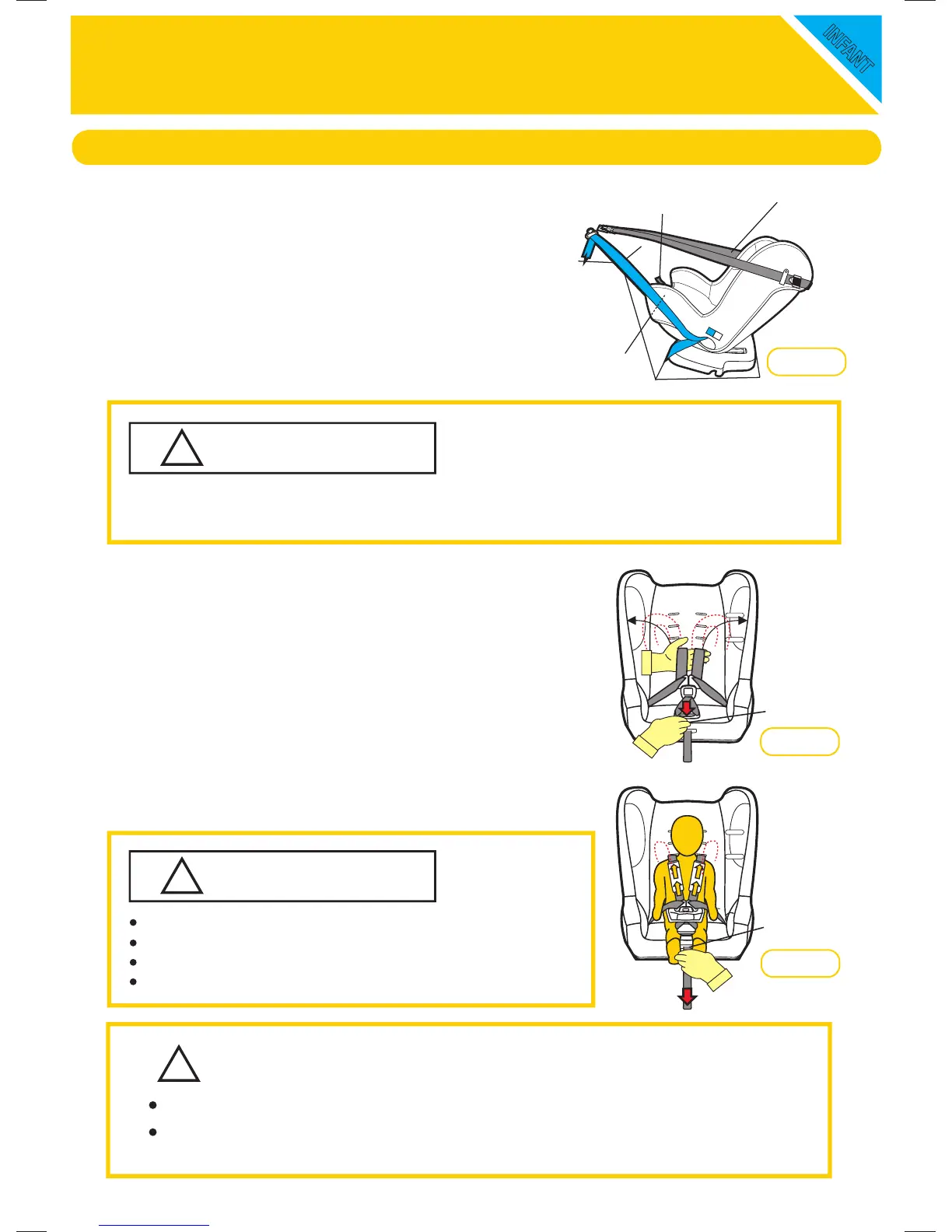 INFANT