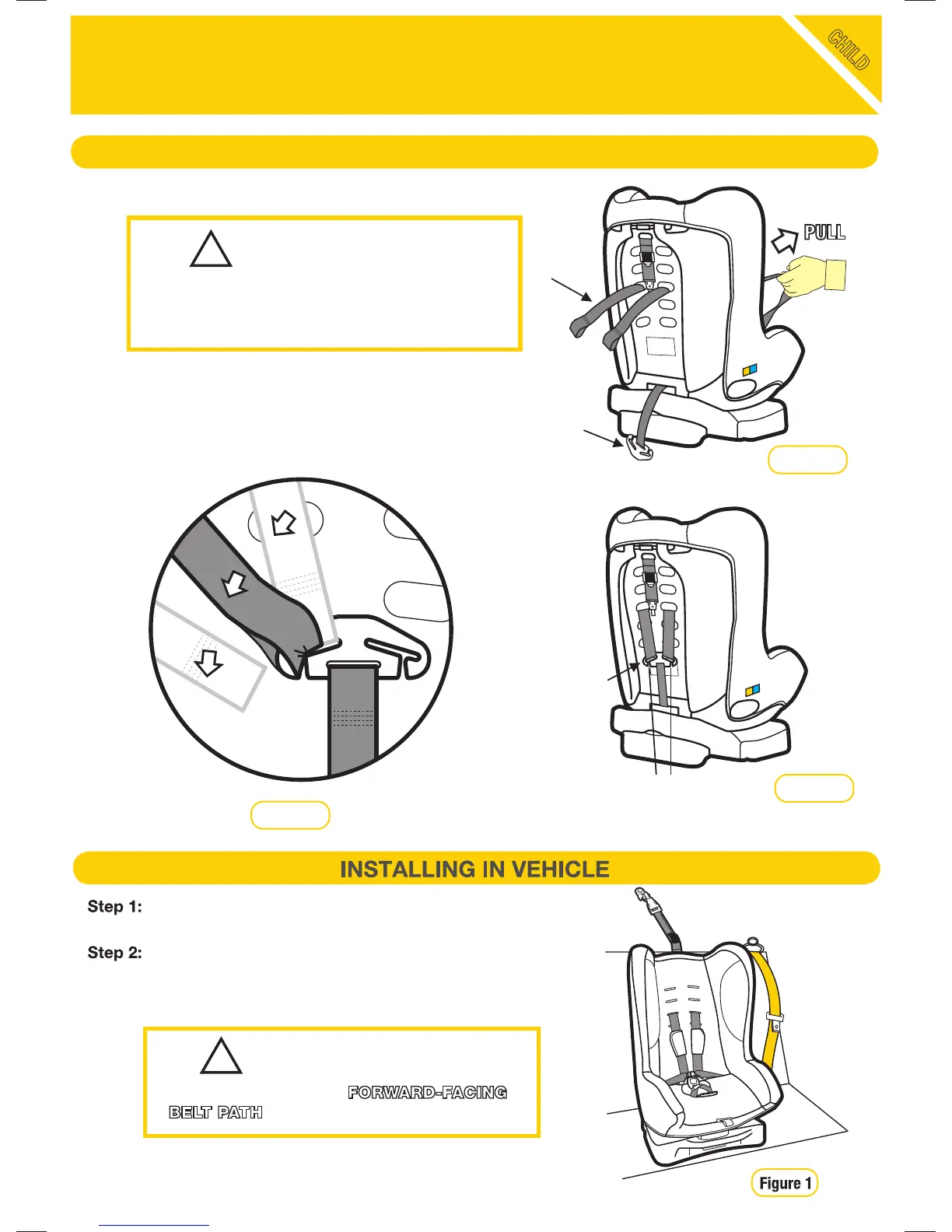 CHILD

PULL

INSTALLING IN VEHICLE

Step 1:

Step 2:

FORWARD-FACING

BELT PATH

Figure 1