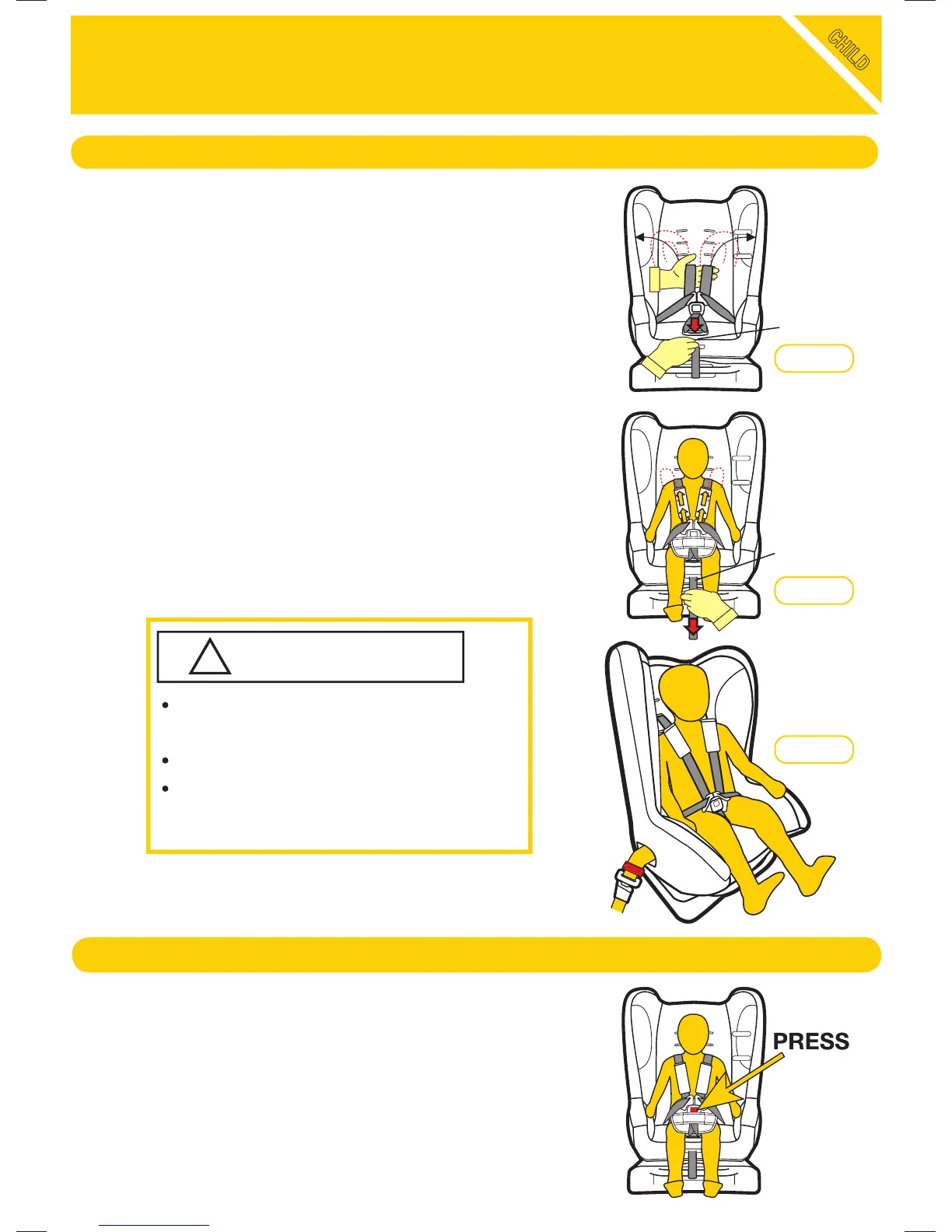 CHILD

PRESS