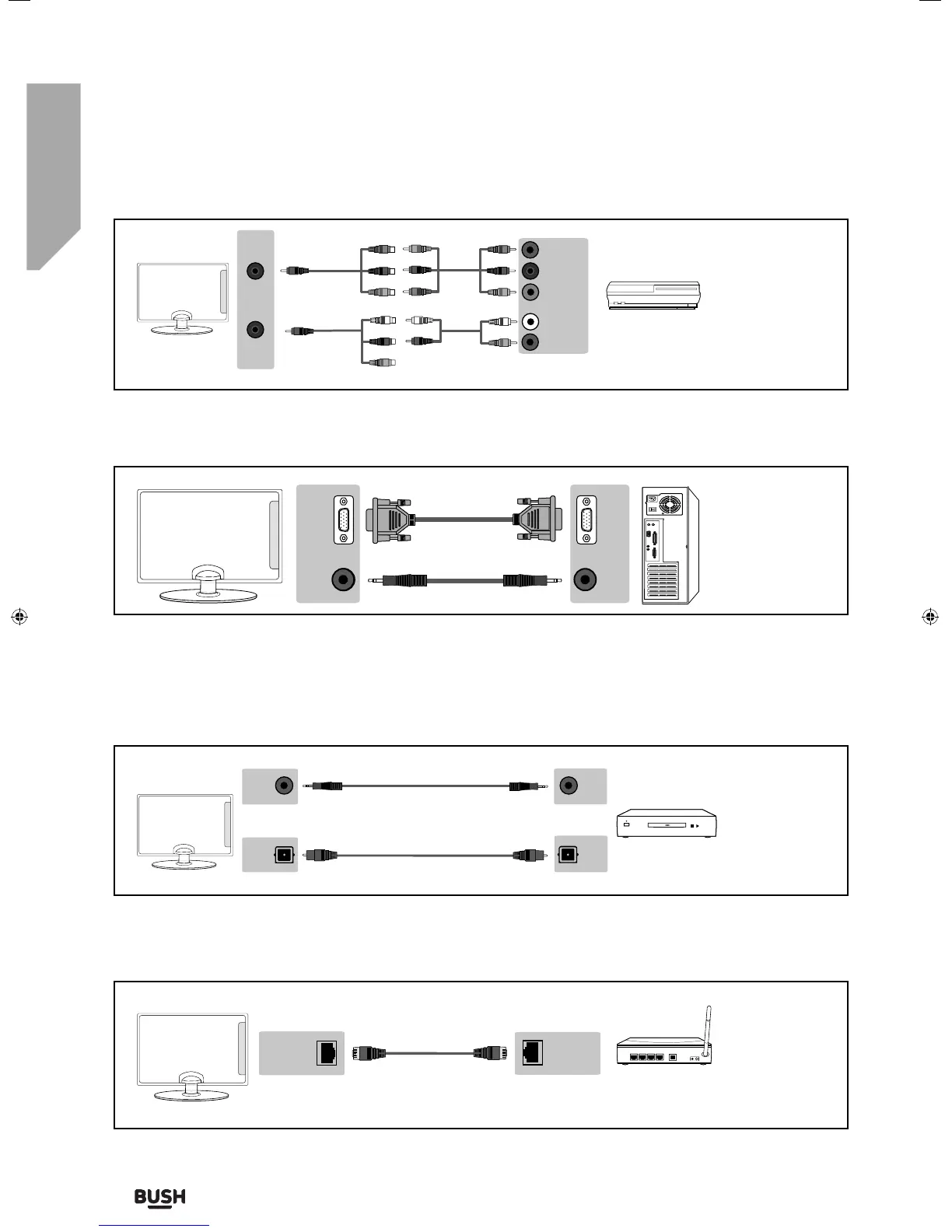 BUSH