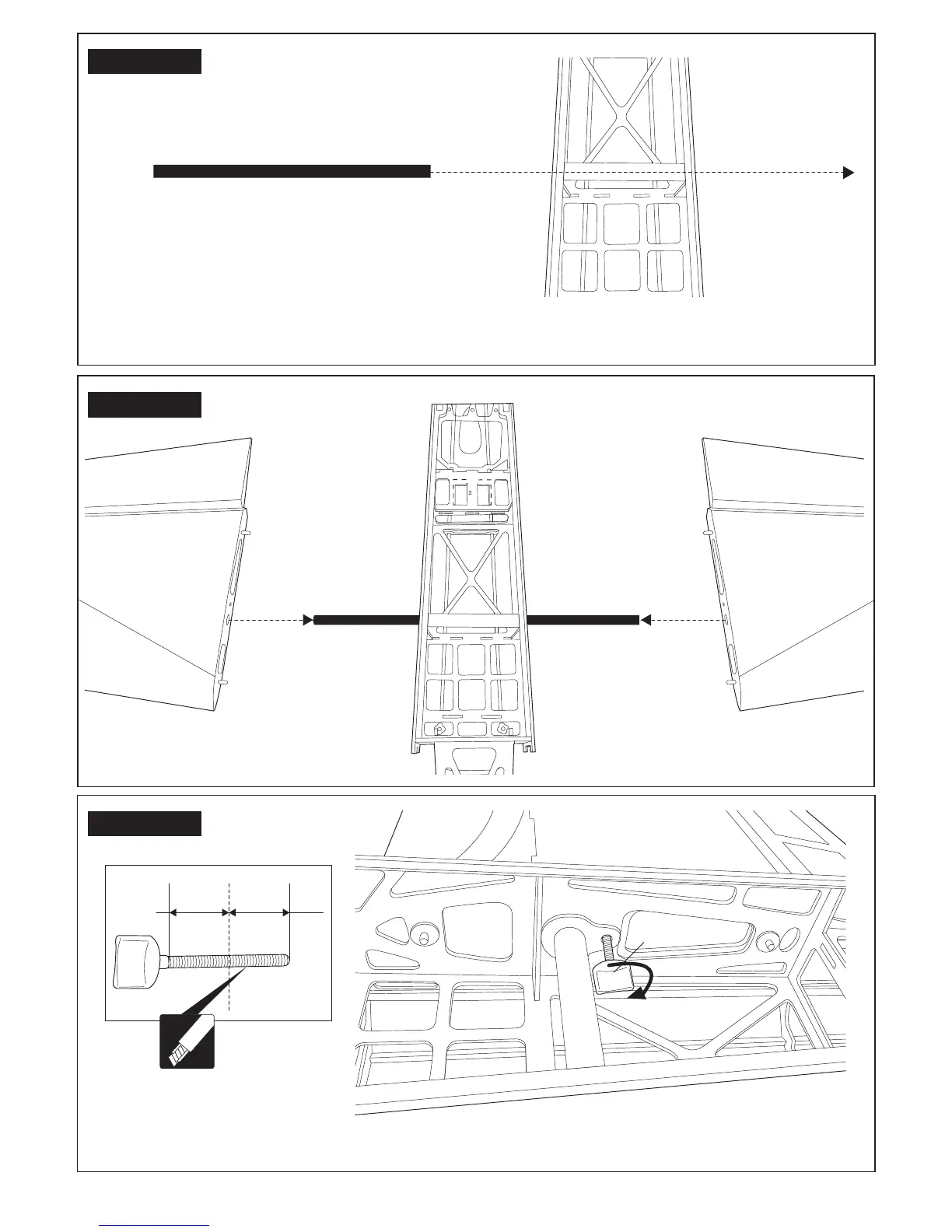 Z