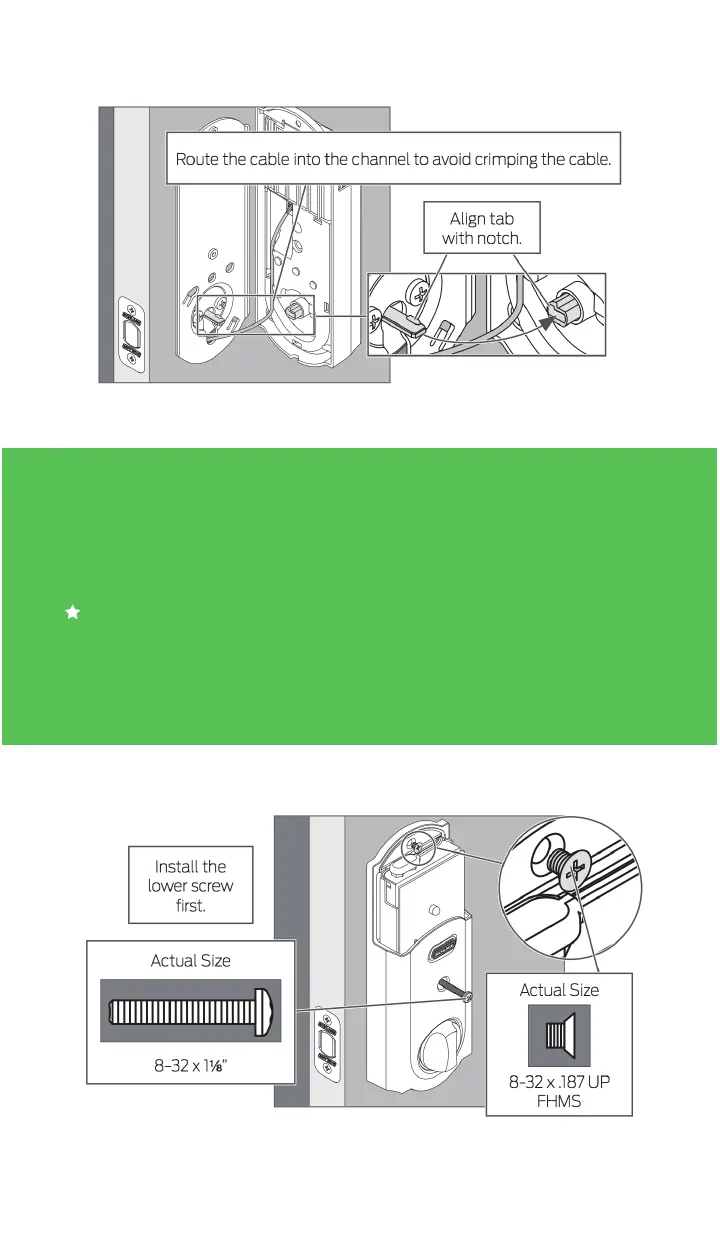 Route the cable into the channel to avoid crimping the cable.

Align tab with notch.

Install the lower screw first.

Actual Size

8-32 x 1⅛"

Actual Size

8-32 x .187 UP FHMS