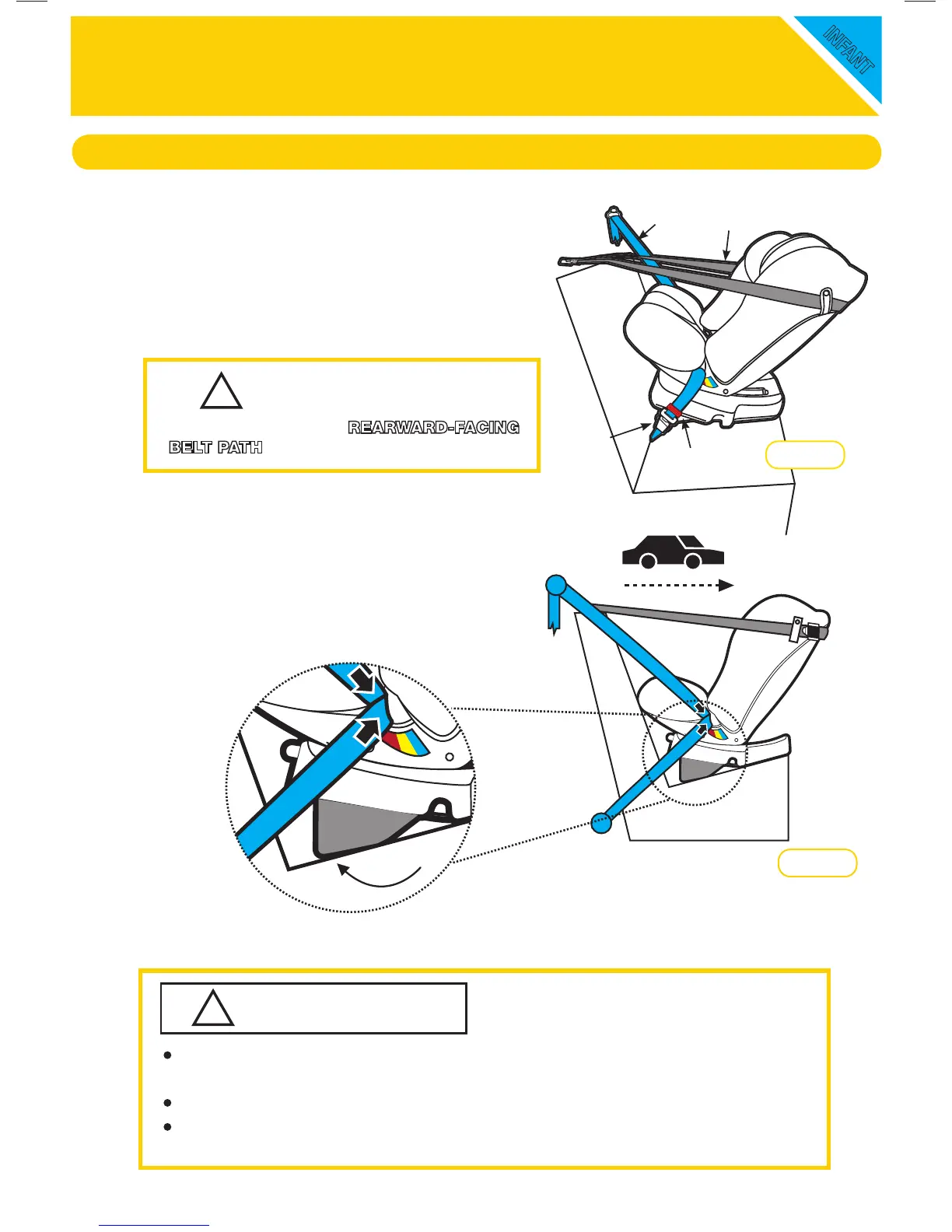 INFANT

REARWARD-FACING

BELT PATH