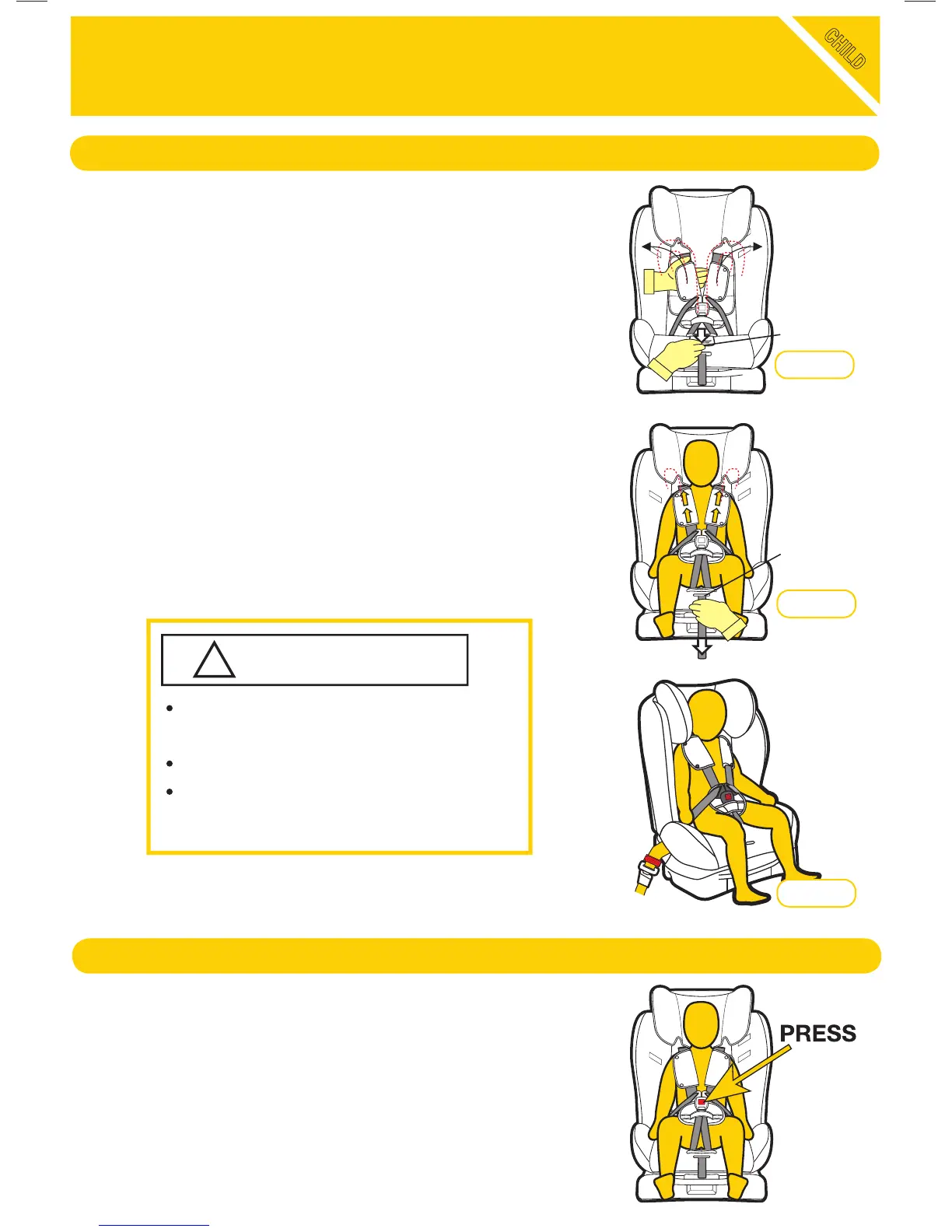 CHILD

PRESS