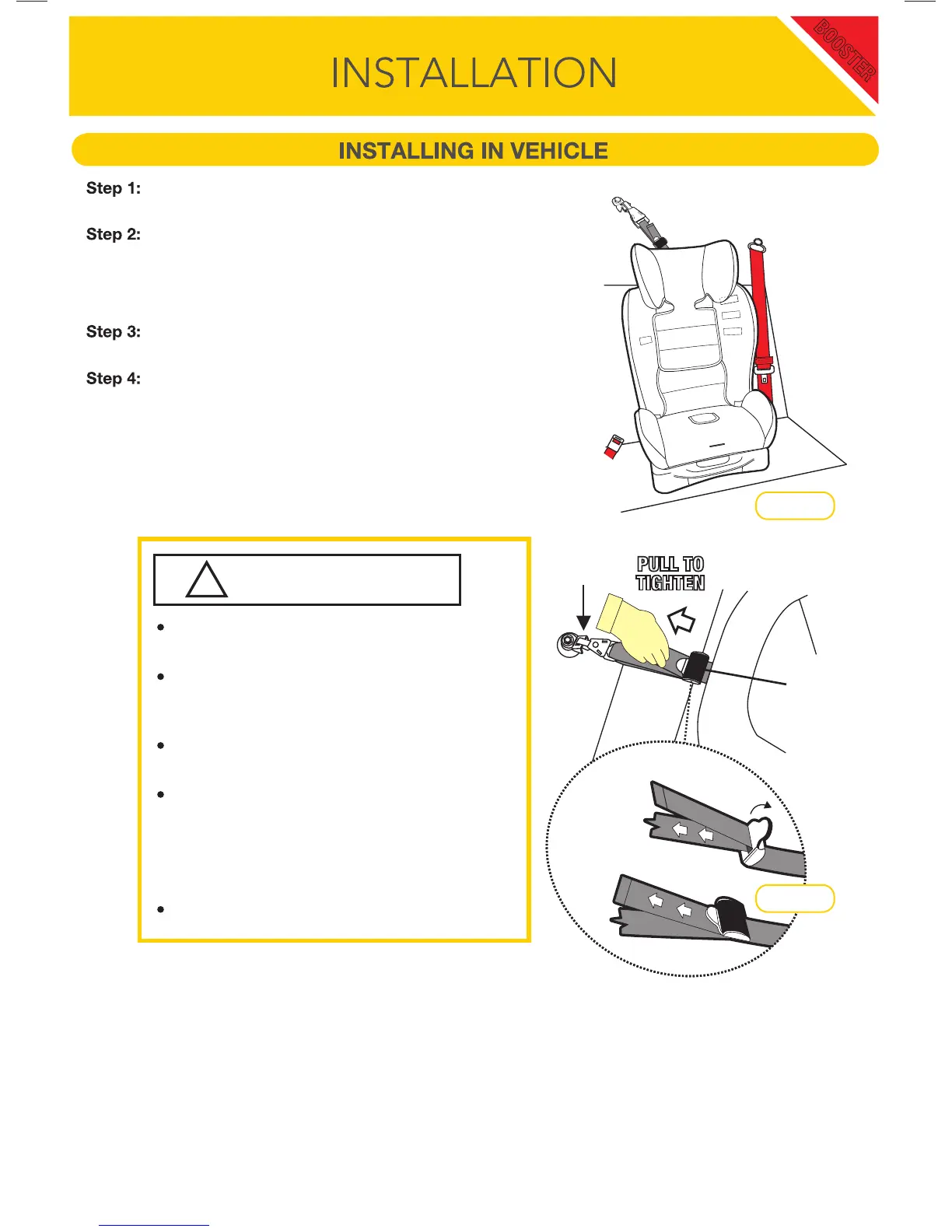 INSTALLATION

BOOSTER

INSTALLING IN VEHICLE

Step 1:

Step 2:

Step 3:

Step 4:

PULL TO TIGHTEN