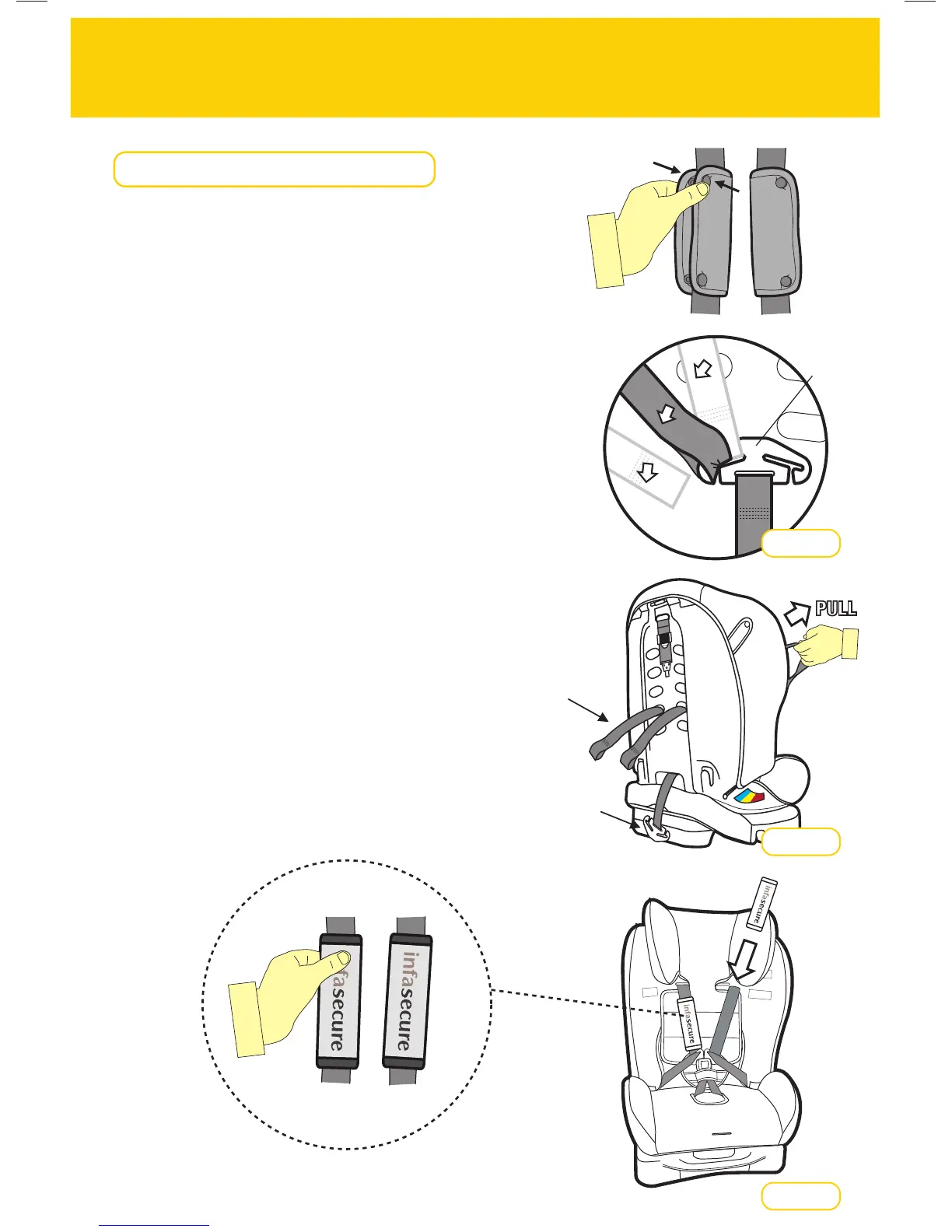 PULL

infasecure

infasecure

infasecure

infasecure