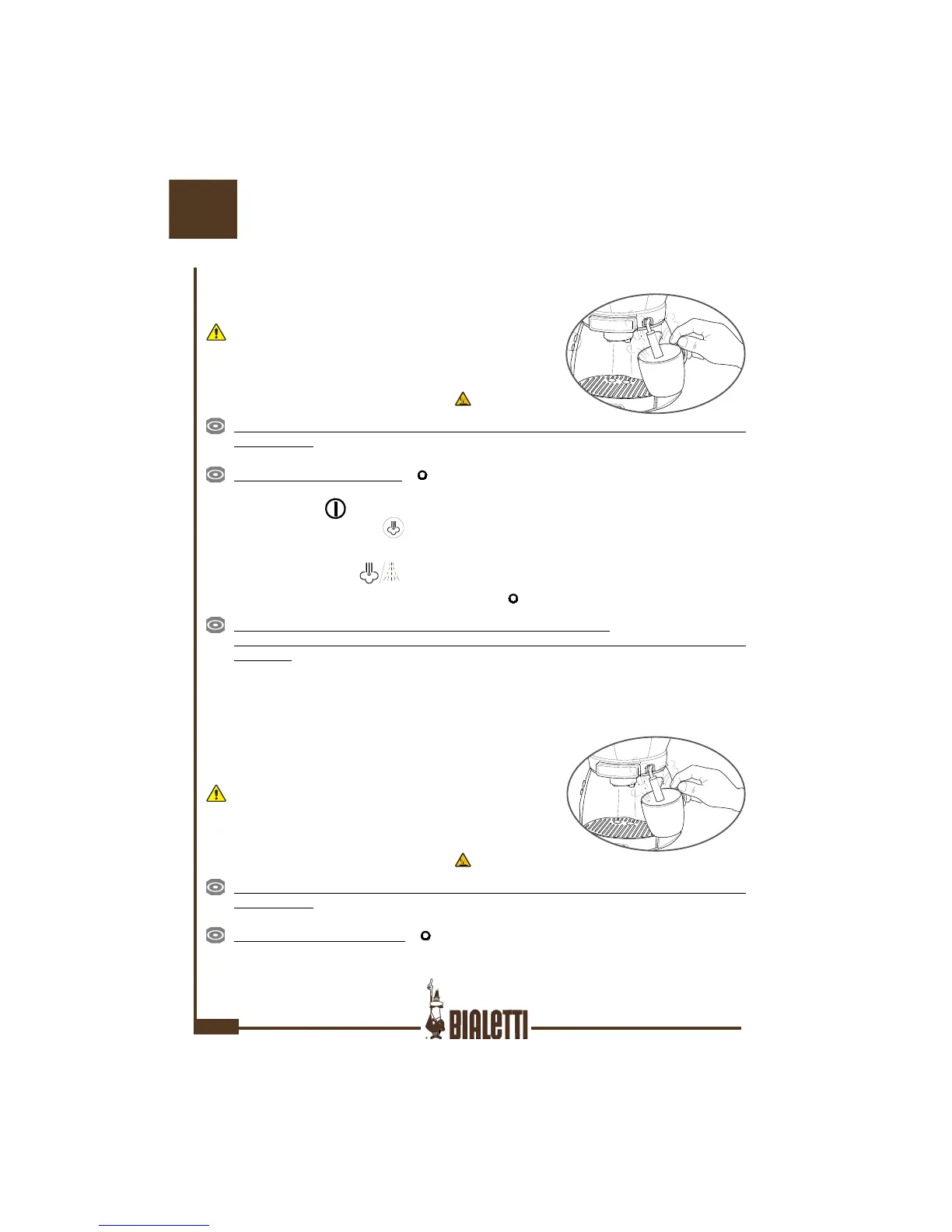 BIALETTI